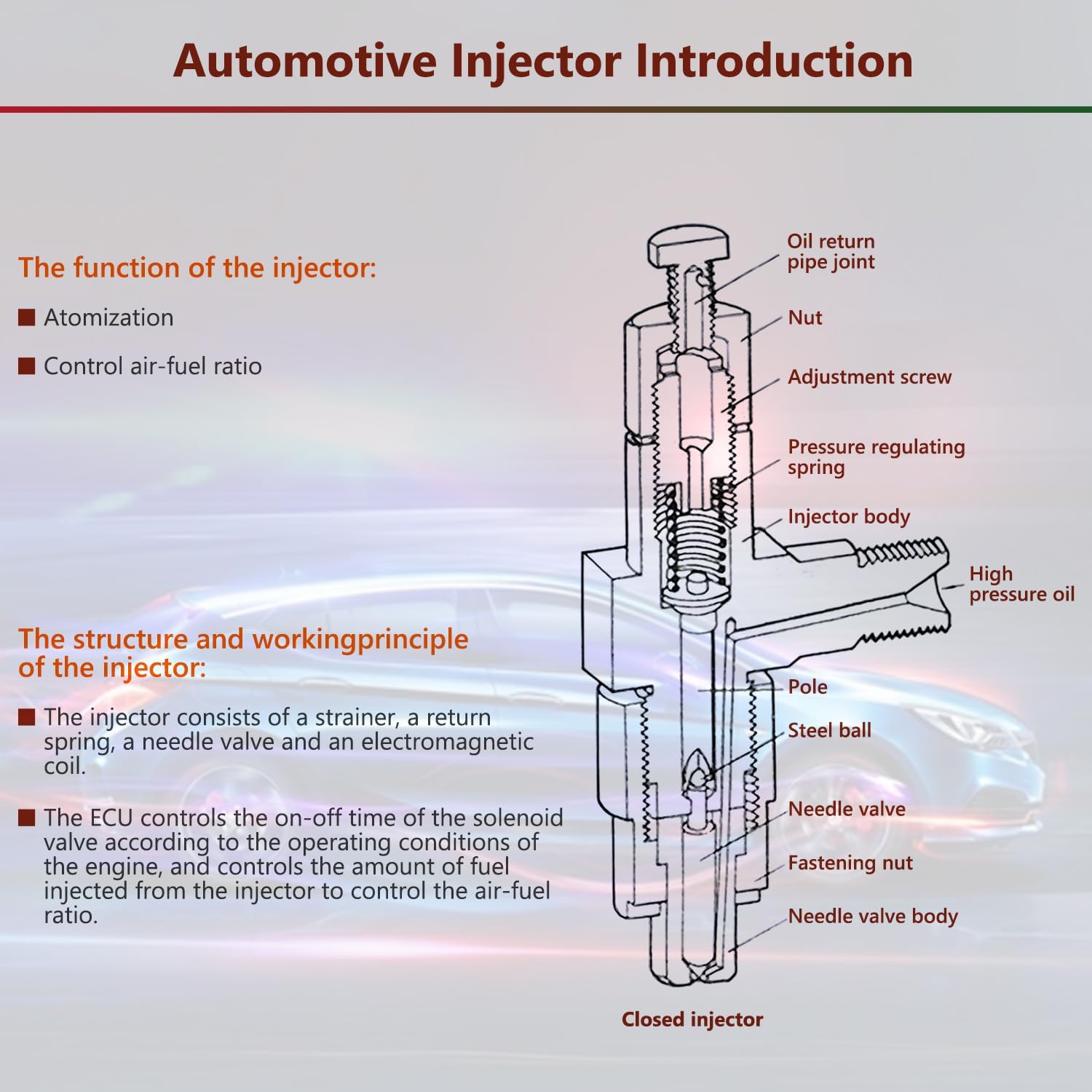 Automotive Injector Introduction

The function of the injector:

■ Atomization

■ Control air-fuel ratio

The structure and workingprinciple of the injector:

■ The injector consists of a strainer, a return spring, a needle valve and an electromagnetic coil.

■ The ECU controls the on-off time of the solenoid valve according to the operating conditions of the engine, and controls the amount of fuel injected from the injector to control the air-fuel ratio.

Oil return pipe joint

Nut

Adjustment screw

Pressure regulating spring

Injector body

High pressure oil

Pole

Steel ball

Needle valve

Fastening nut

Needle valve body

Closed injector