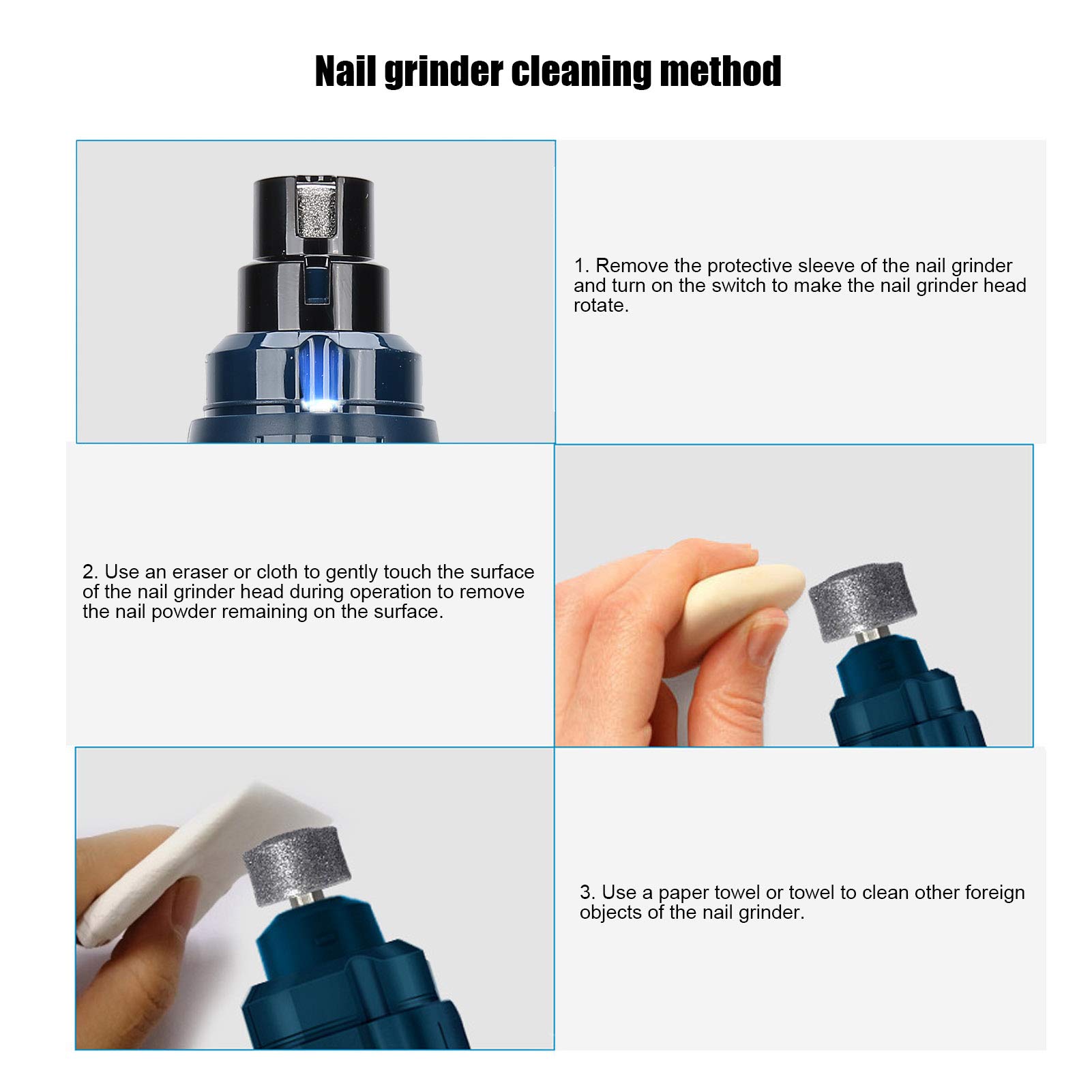 Nail grinder cleaning method

1. Remove the protective sleeve of the nail grinder and turn on the switch to make the nail grinder head rotate.

2. Use an eraser or cloth to gently touch the surface of the nail grinder head during operation to remove the nail powder remaining on the surface.

3. Use a paper towel or towel to clean other foreign objects of the nail grinder.