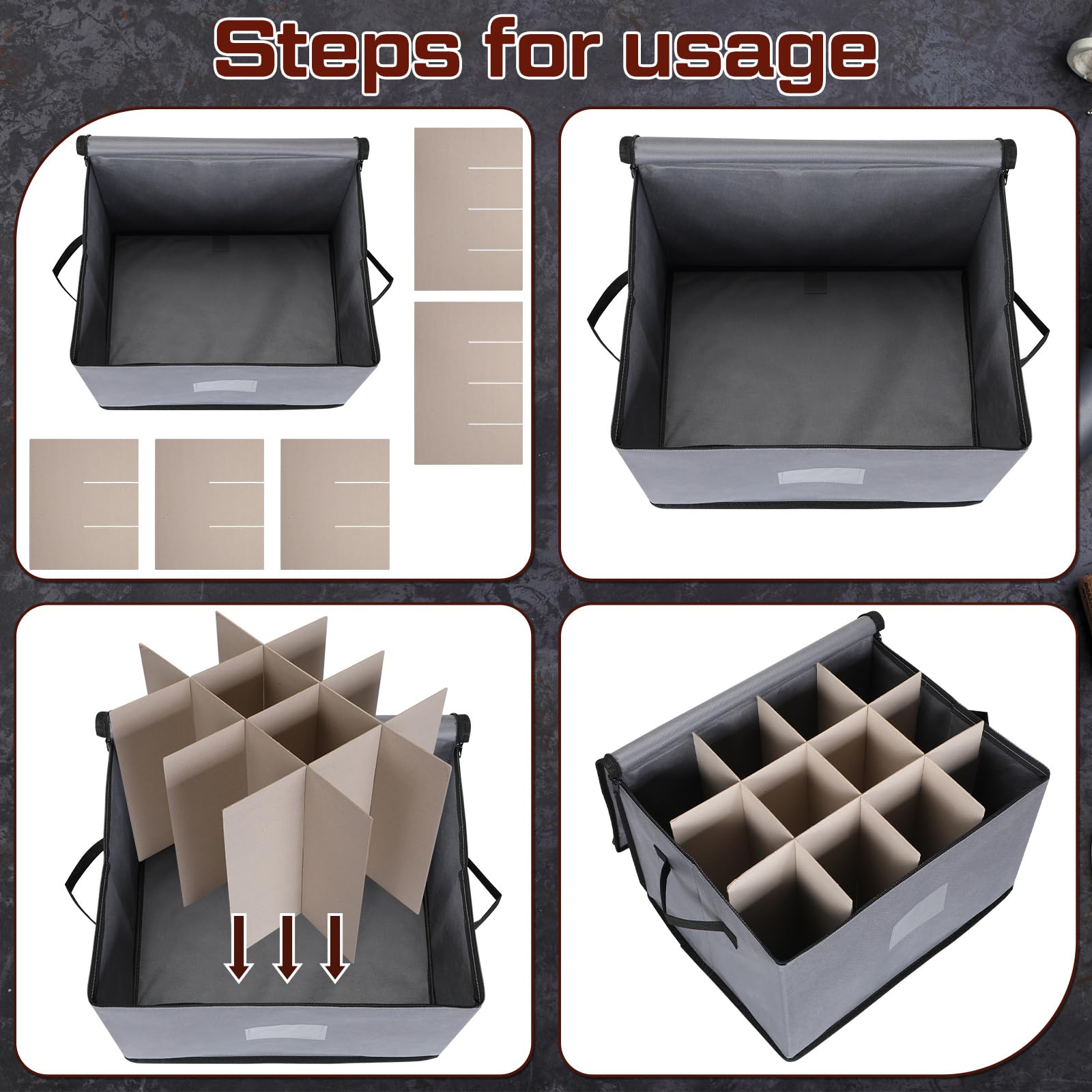 Steps for usage