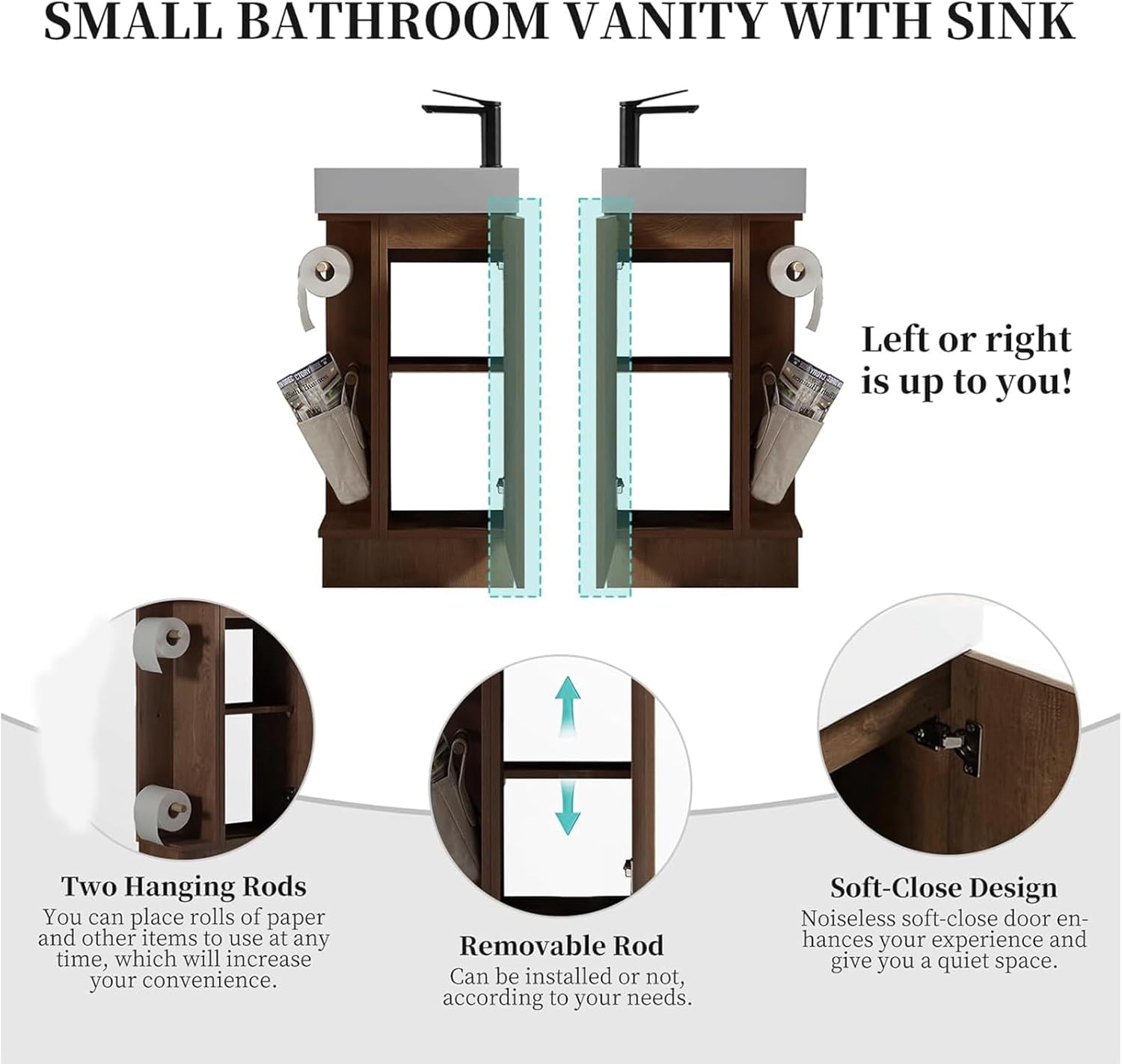 SMALL BATHROOM VANITY WITH SINK

Left or right is up to you!

Two Hanging Rods
You can place rolls of paper and other items to use at any time, which will increase your convenience.

Removable Rod
Can be installed or not, according to your needs.

Soft-Close Design
Noiseless soft-close door enhances your experience and give you a quiet space.