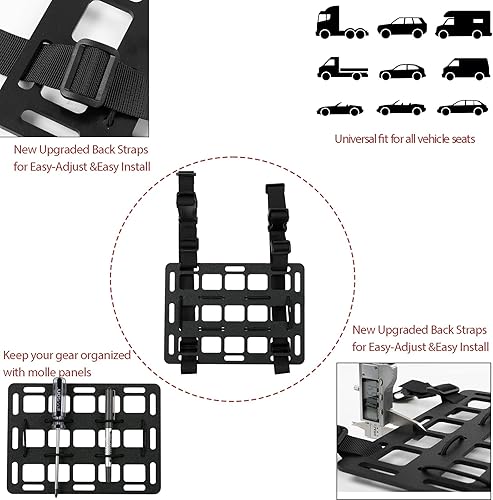 New Upgraded Back Straps for Easy-Adjust &Easy Install

Universal fit for all vehicle seats

New Upgraded Back Straps for Easy-Adjust &Easy Install

Keep your gear organized with molle panels