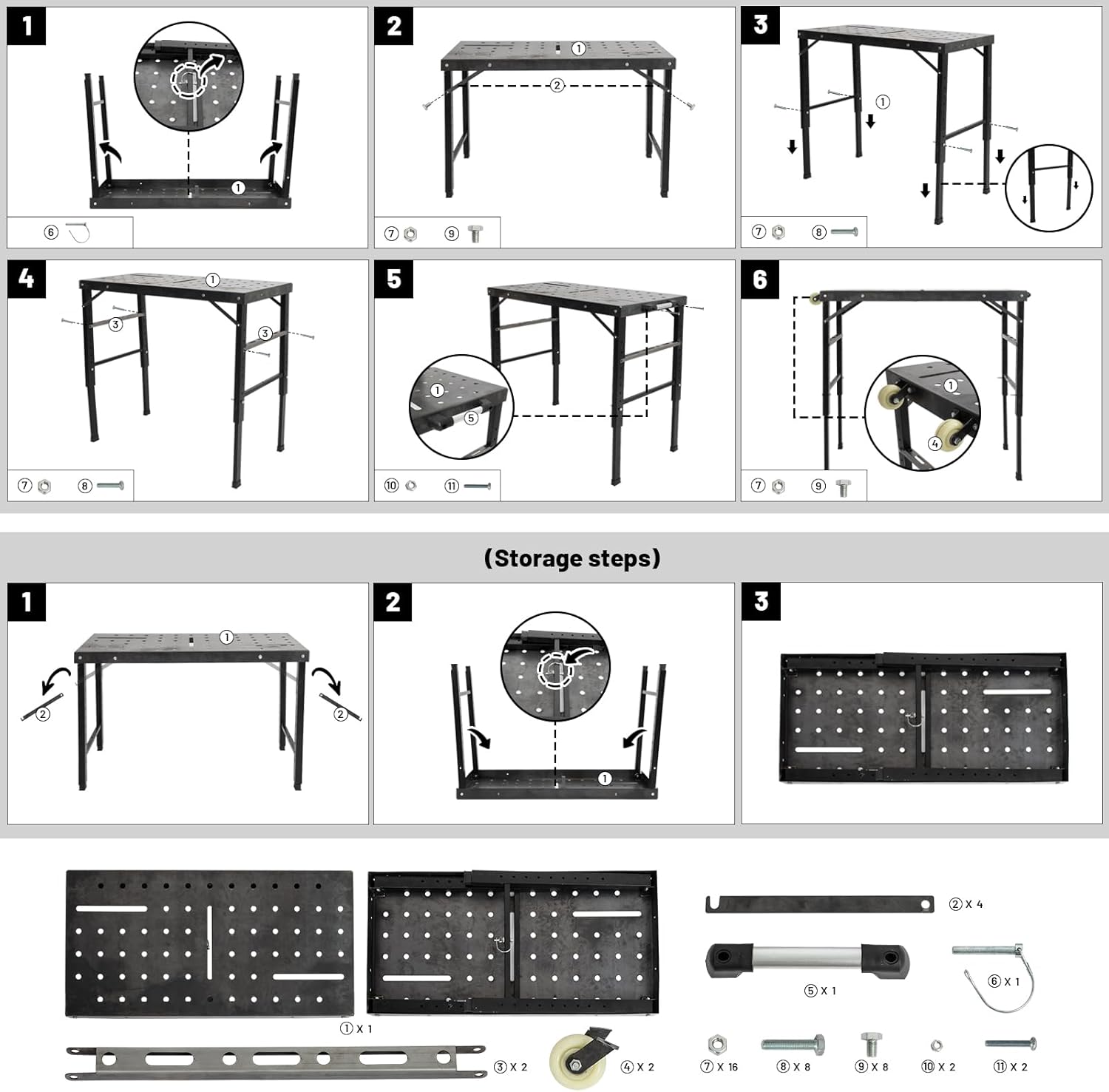 1

1

6

2

1

2

7 9

3

1

7 8

4

1

3

3

7 8

5

1

5

10 11

6

1

4

7 9

(Storage steps)

1

1

2

2

2

1

3

1 X 1

3 X 2

4 X 2

2 X 4

5 X 1

6 X 1

7 X 16

8 X 8

9 X 8

10 X 2

11 X 2