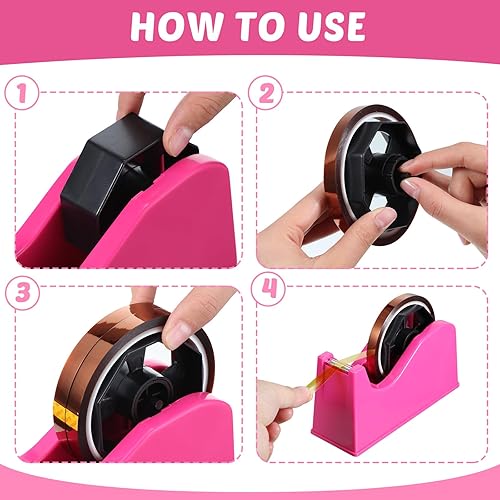 HOW TO USE

1

2

3

4