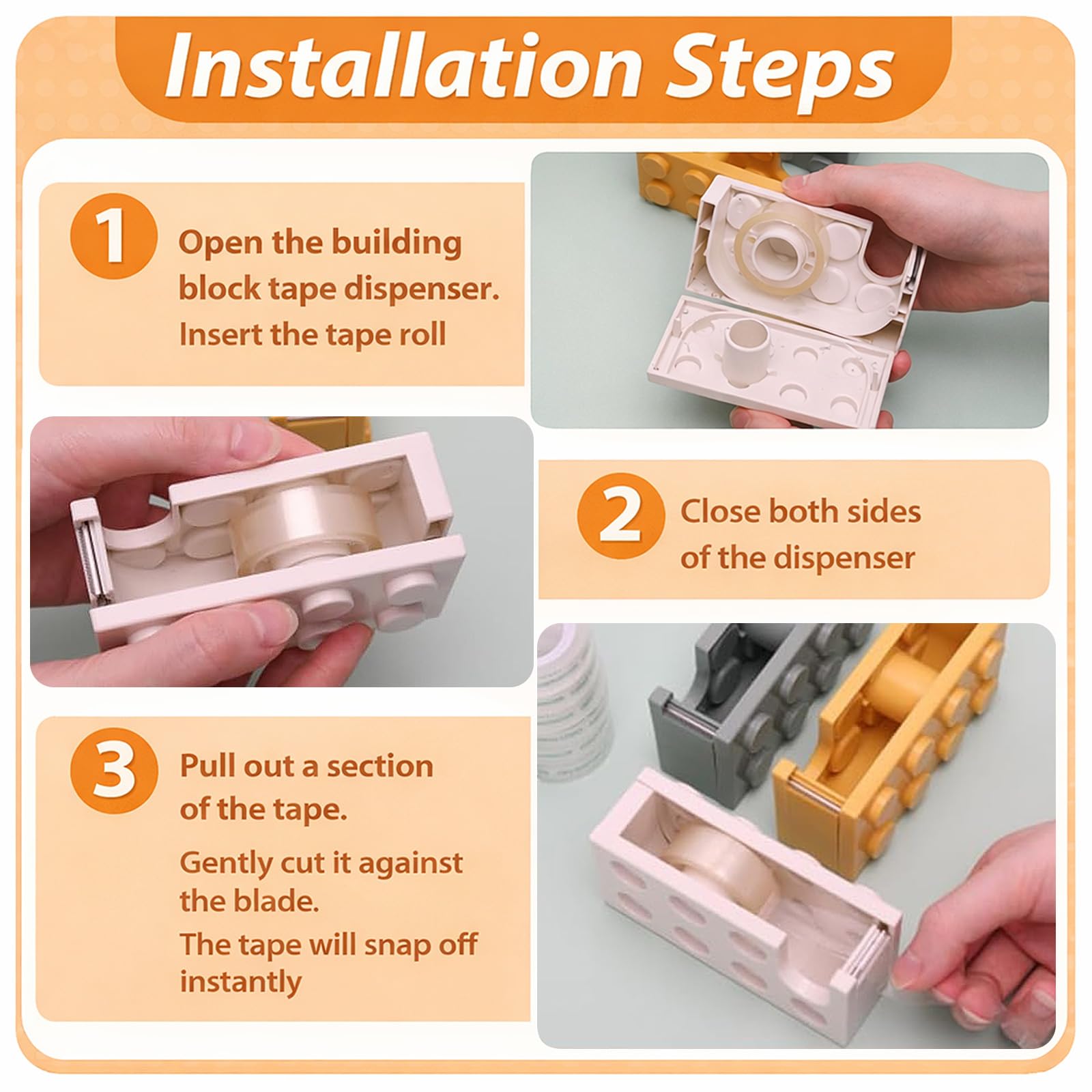 Installation Steps

1 Open the building block tape dispenser. Insert the tape roll

2 Close both sides of the dispenser

3 Pull out a section of the tape.

Gently cut it against the blade.

The tape will snap off instantly