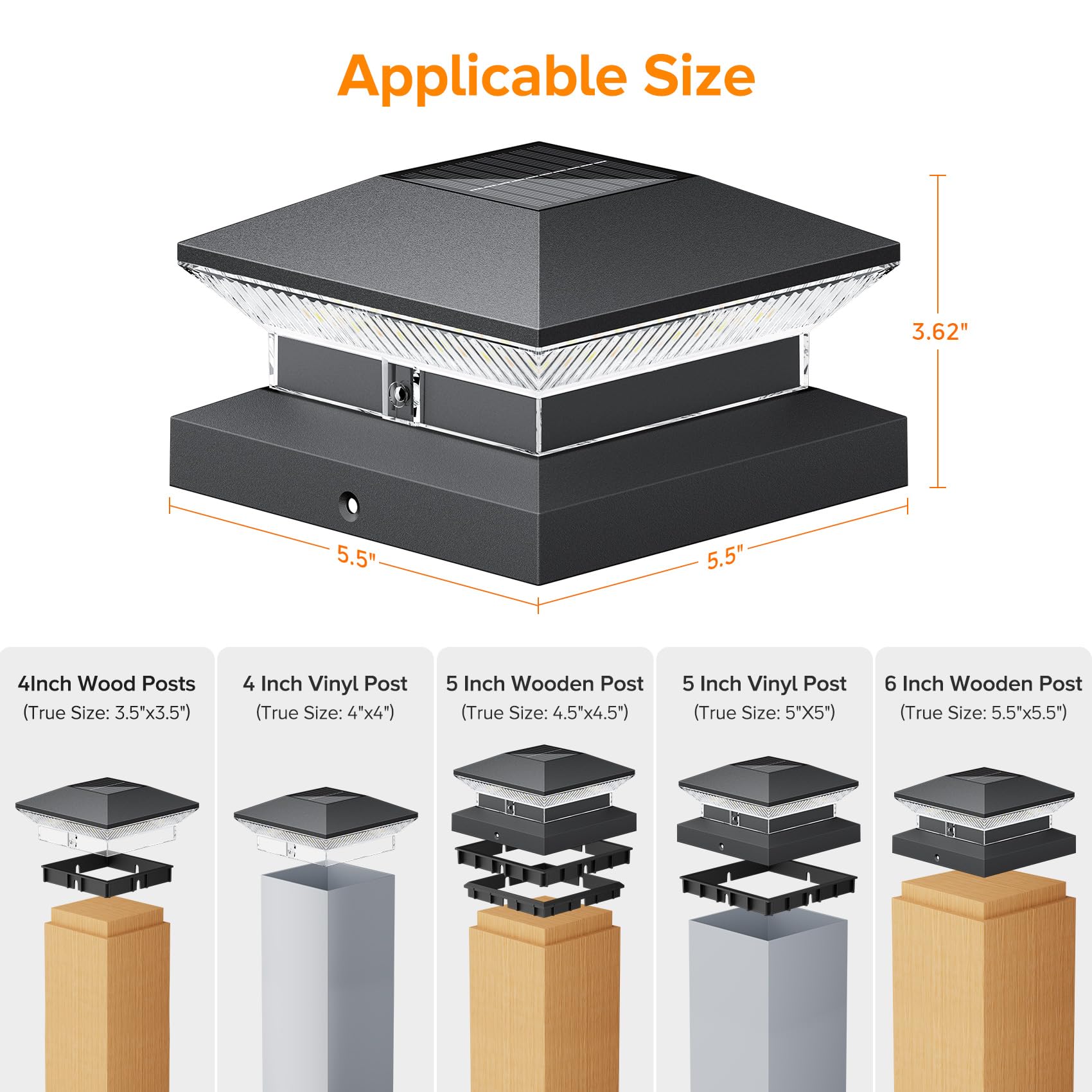 Applicable Size

3.62"

5.5"

5.5"

4Inch Wood Posts
(True Size: 3.5"x3.5")

4 Inch Vinyl Post
(True Size: 4"x4")

5 Inch Wooden Post
(True Size: 4.5"x4.5")

5 Inch Vinyl Post
(True Size: 5"X5")

6 Inch Wooden Post
(True Size: 5.5"x5.5")