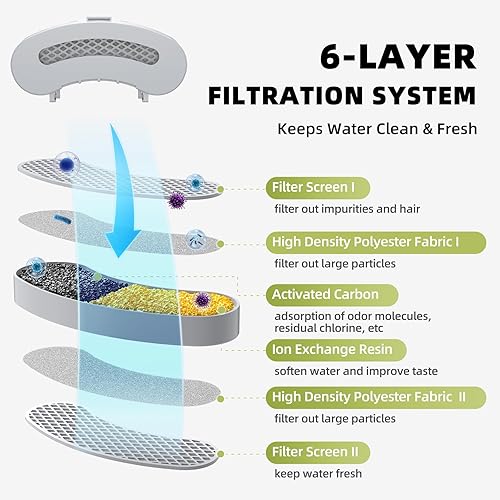 6-LAYER
FILTRATION SYSTEM

Keeps Water Clean & Fresh

Filter Screen I
filter out impurities and hair

High Density Polyester Fabric I
filter out large particles

Activated Carbon
adsorption of odor molecules, residual chlorine, etc

Ion Exchange Resin
soften water and improve taste

High Density Polyester Fabric II
filter out large particles

Filter Screen II
keep water fresh