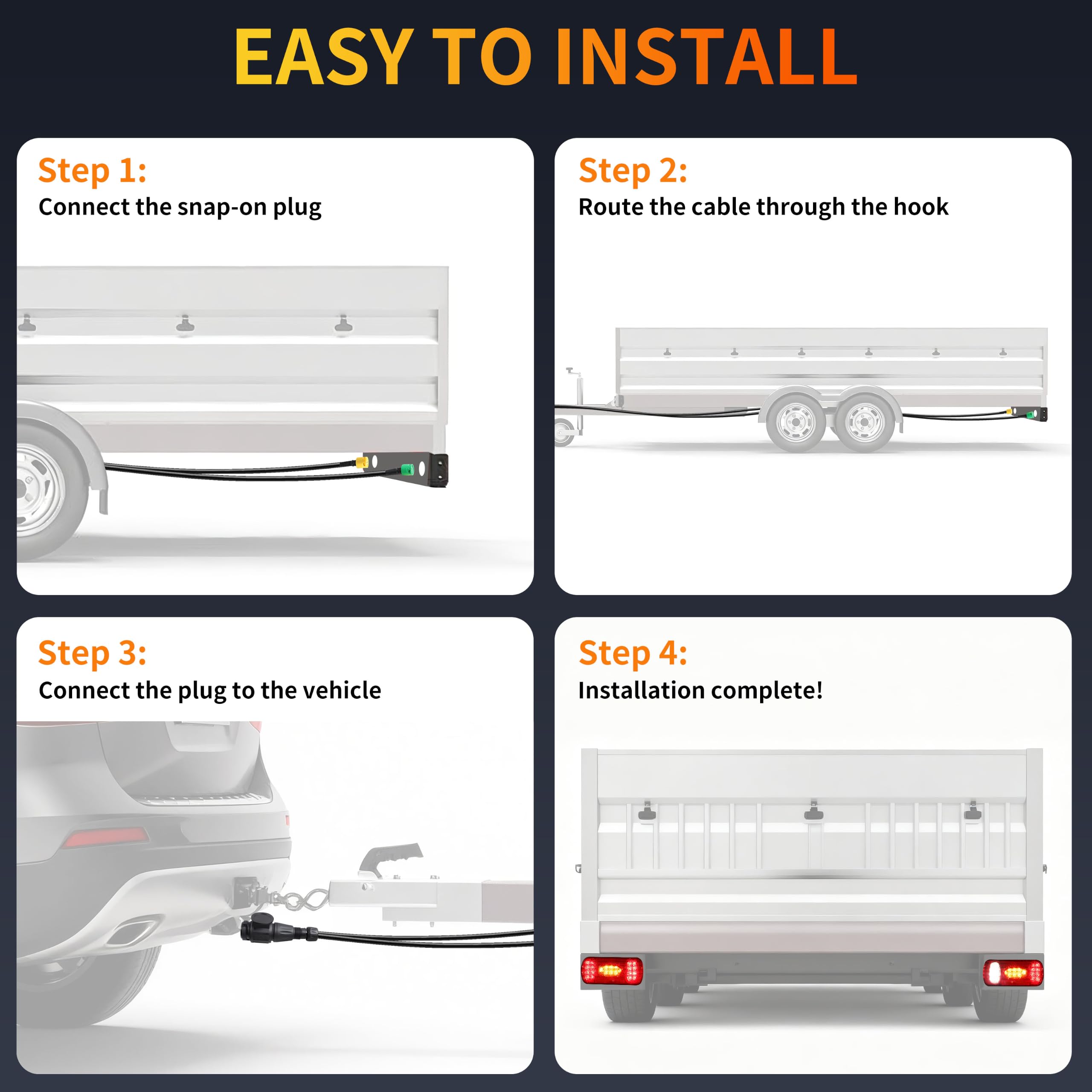 EASY TO INSTALL

Step 1:
Connect the snap-on plug

Step 2:
Route the cable through the hook

Step 3:
Connect the plug to the vehicle

Step 4:
Installation complete!