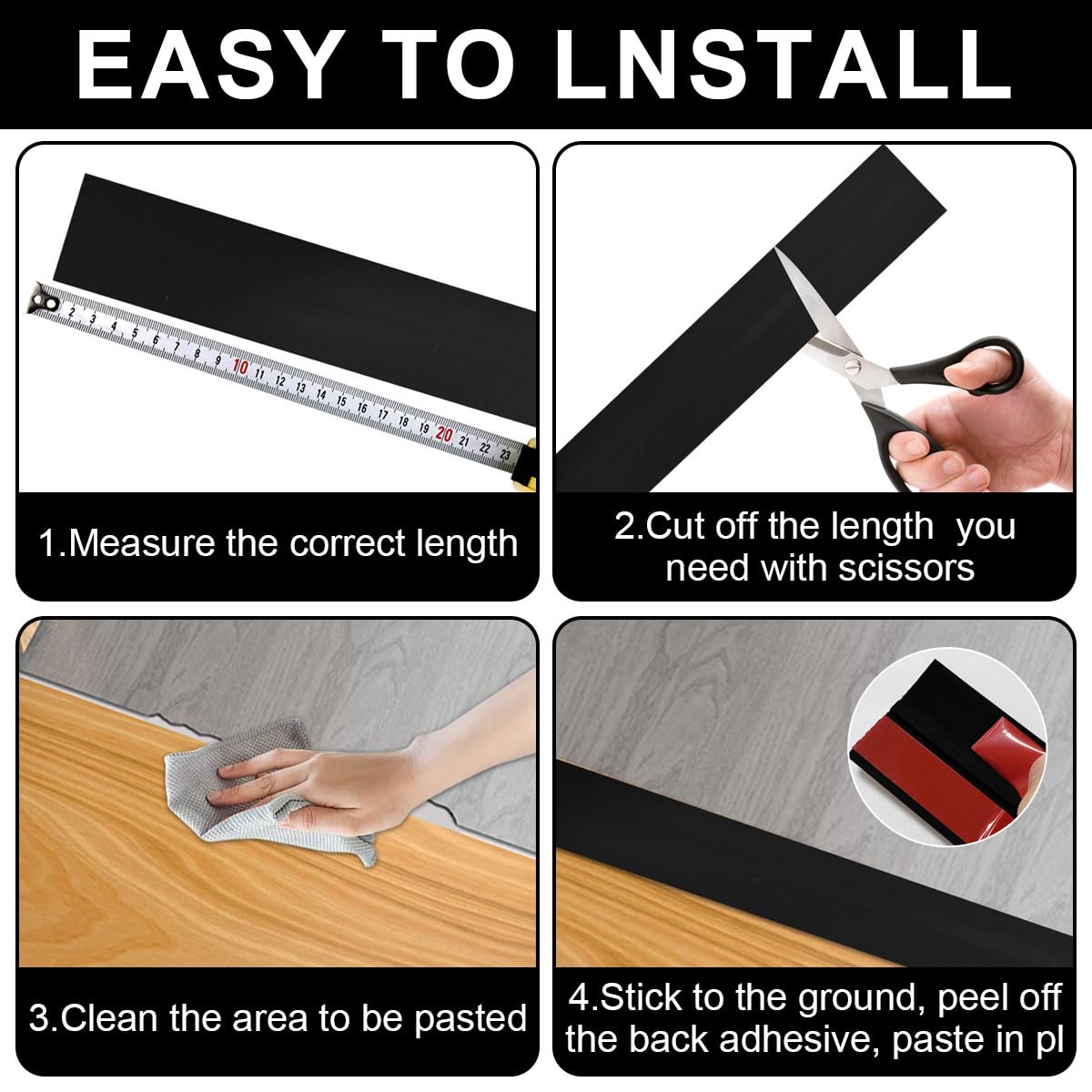 EASY TO LNSTALL

2 3 4 5 6 7 8 9 10 11 12 13 14 15 16 17 18 19 20 21 22 23

1.Measure the correct length

2.Cut off the length you need with scissors

3.Clean the area to be pasted

4.Stick to the ground, peel off the back adhesive, paste in pl