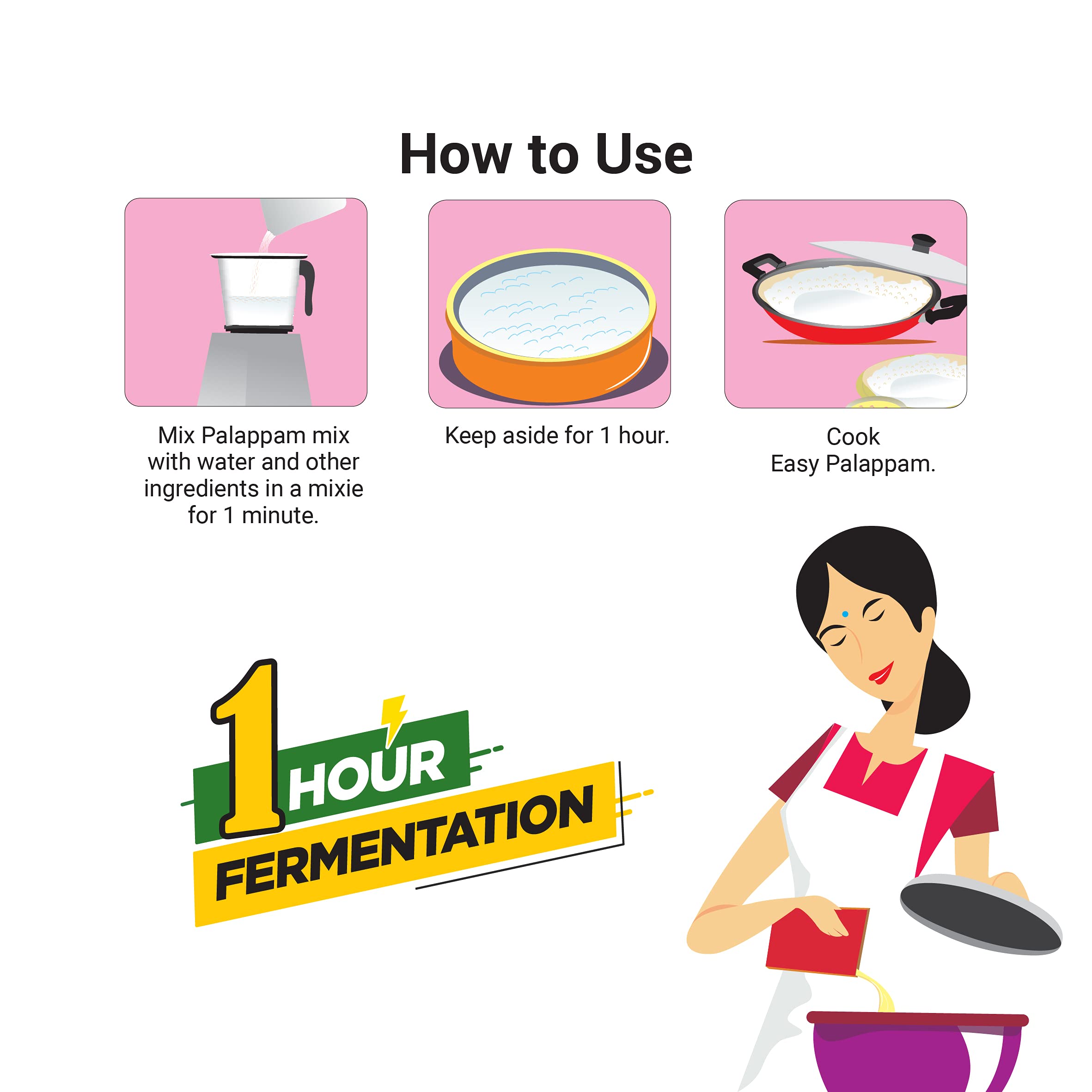 How to Use

Mix Palappam mix with water and other ingredients in a mixie for 1 minute.

Keep aside for 1 hour.

Cook Easy Palappam.

1 HOUR FERMENTATION