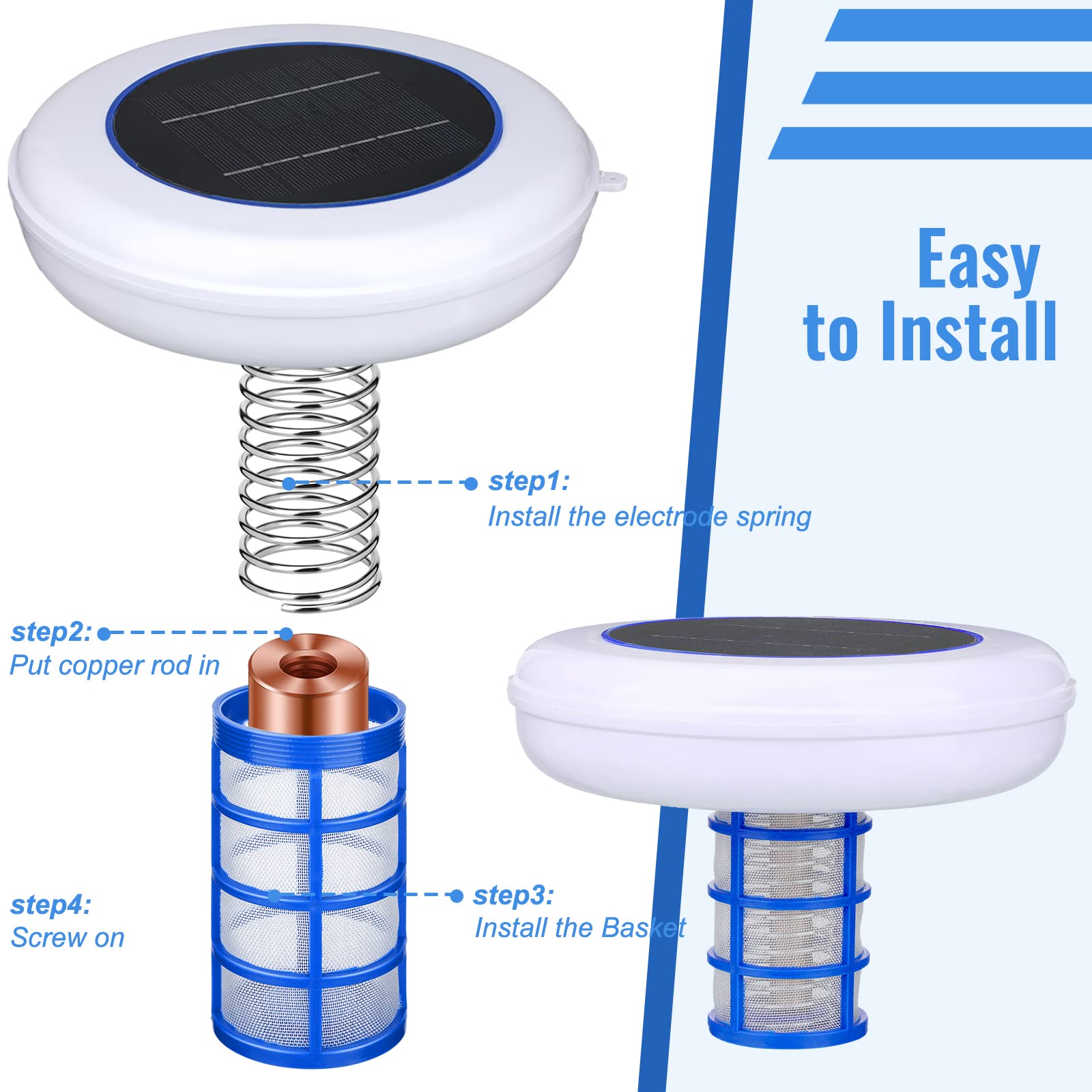 Easy to Install

step1:
Install the electrode spring

step2:
Put copper rod in

step3:
Install the Basket

step4:
Screw on