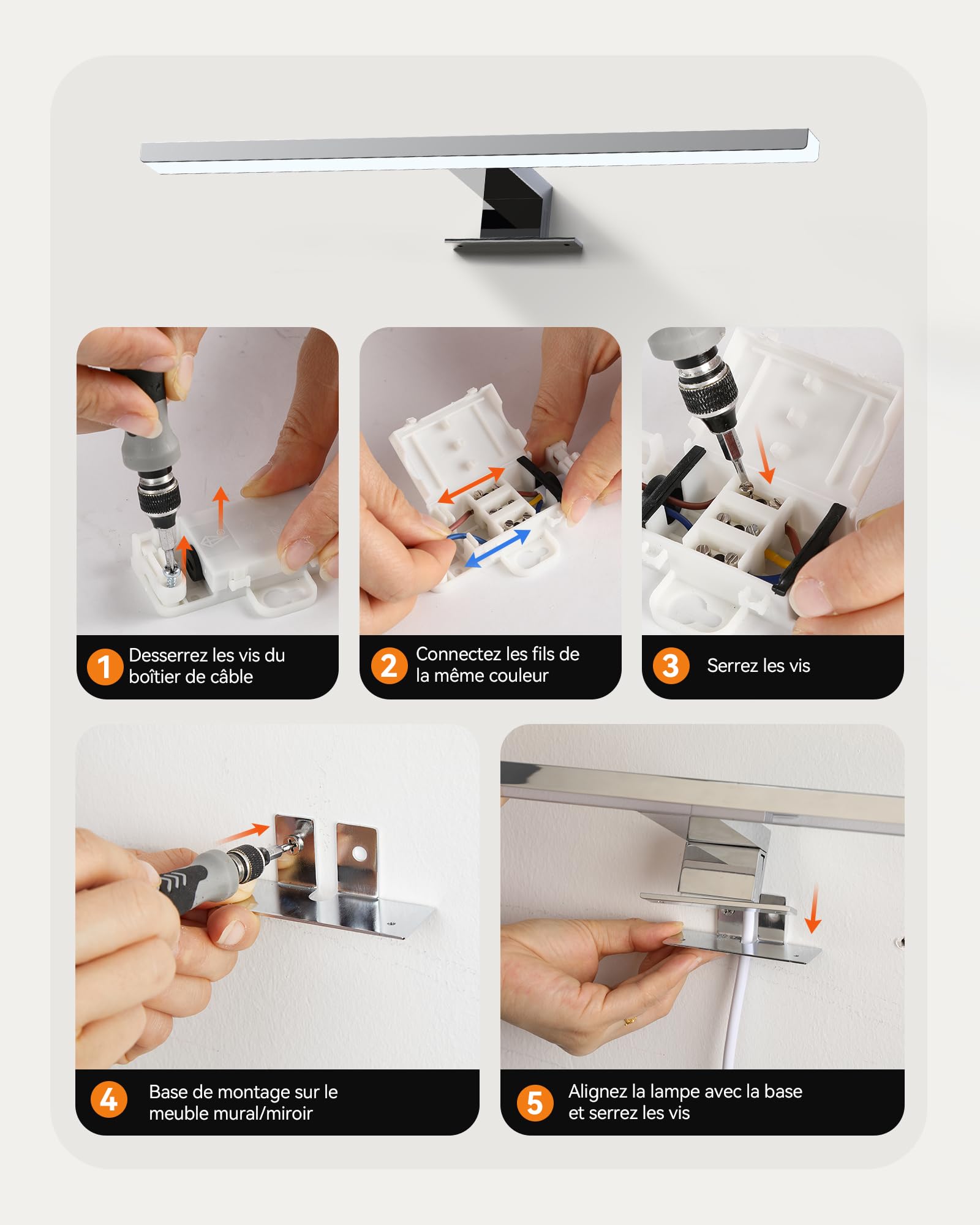 1 Desserrez les vis du boîtier de câble

2 Connectez les fils de la même couleur

3 Serrez les vis

4 Base de montage sur le meuble mural/miroir

5 Alignez la lampe avec la base et serrez les vis