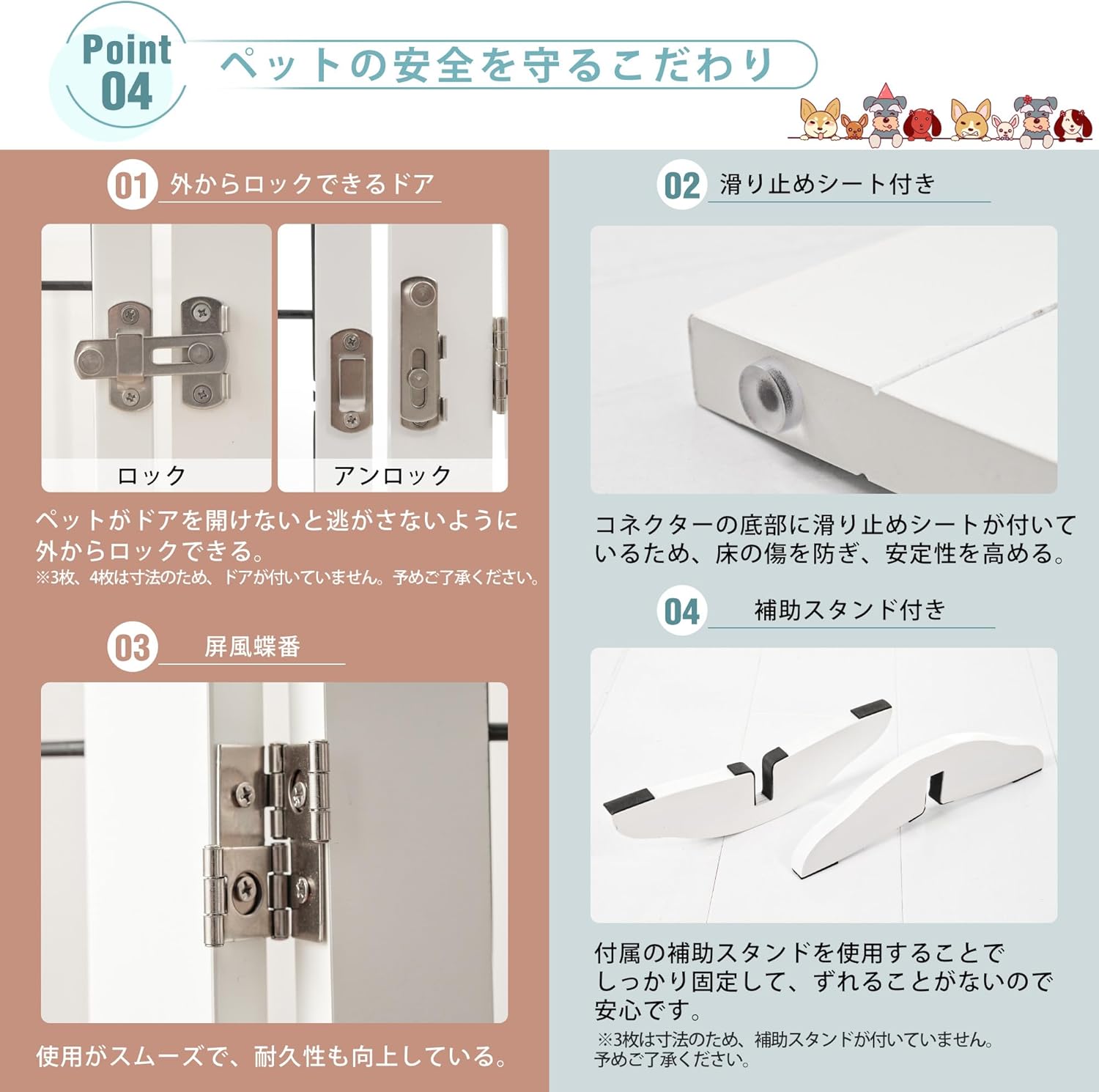 Point 04
ペットの安全を守るこだわり

01 外からロックできるドア

ロック

アンロック

ペットがドアを開けないと逃がさないように外からロックできる。
※3枚、4枚は寸法のため、ドアが付いていません。予めご了承ください。

03 屏風蝶番

使用がスムーズで、耐久性も向上している。

02 滑り止めシート付き

コネクターの底部に滑り止めシートが付いているため、床の傷を防ぎ、安定性を高める。

04 補助スタンド付き

付属の補助スタンドを使用することでしっかり固定して、ずれることがないので安心です。
※3枚は寸法のため、補助スタンドが付いていません。予めご了承ください。