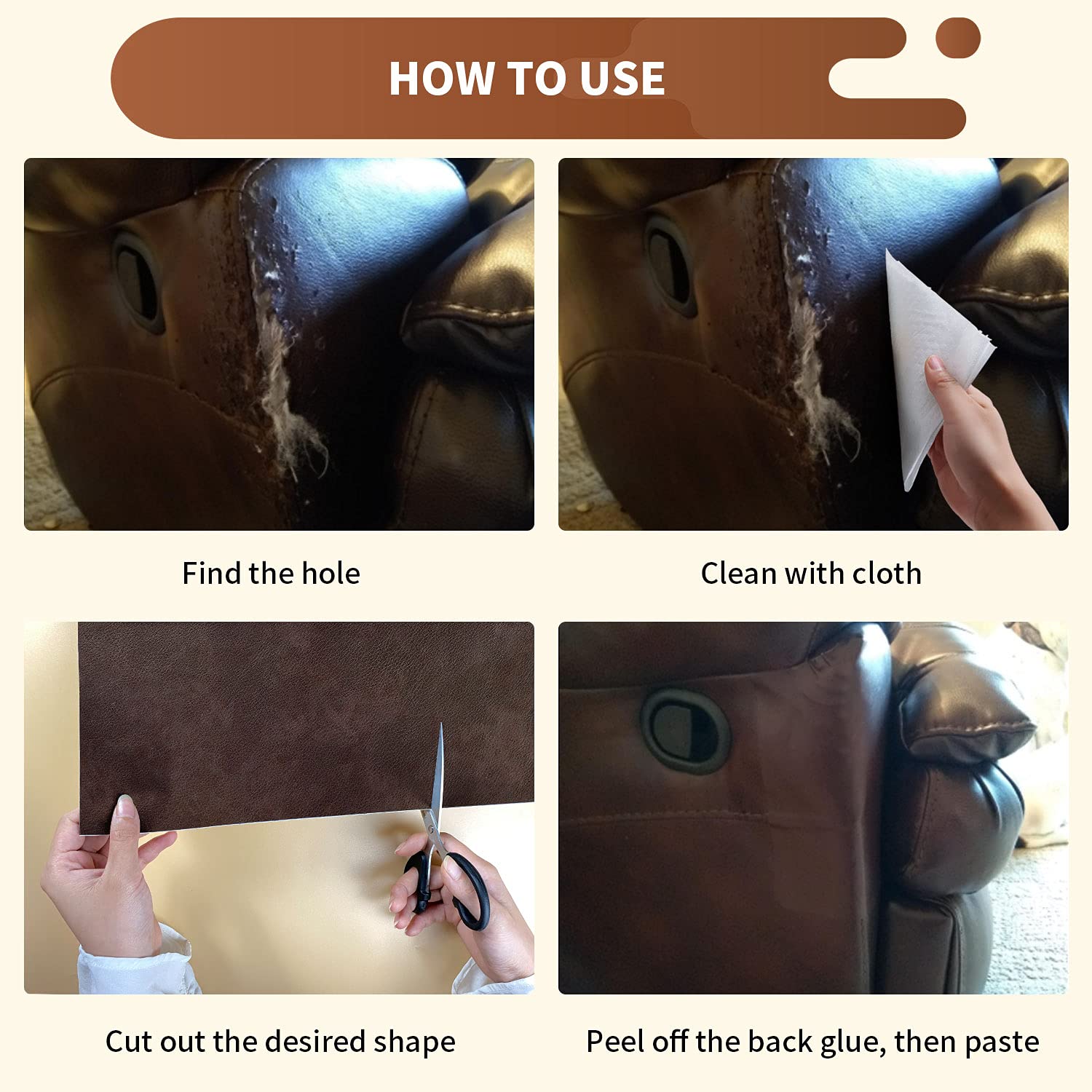 HOW TO USE

Find the hole

Clean with cloth

Cut out the desired shape

Peel off the back glue, then paste