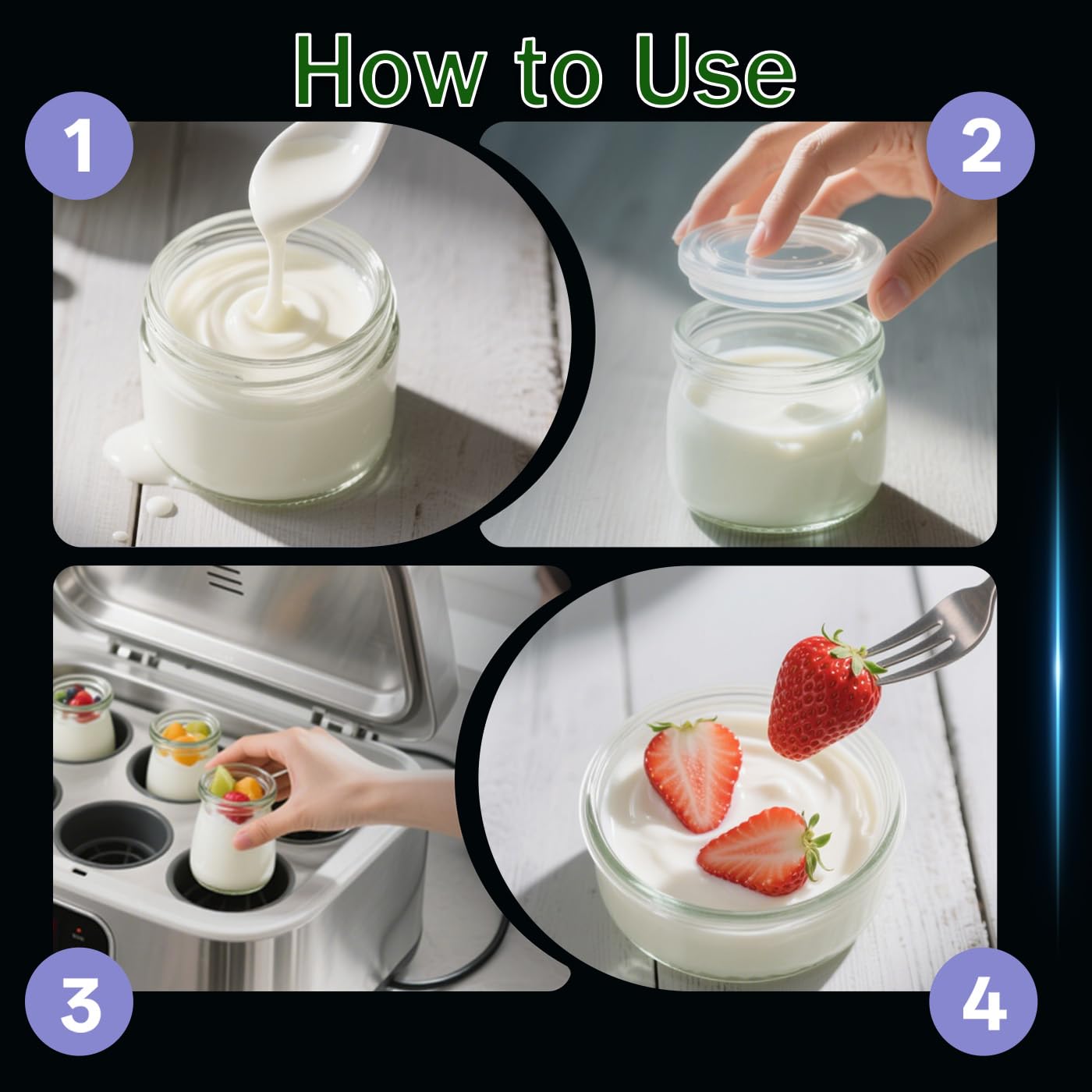 How to Use

1

2

3

4