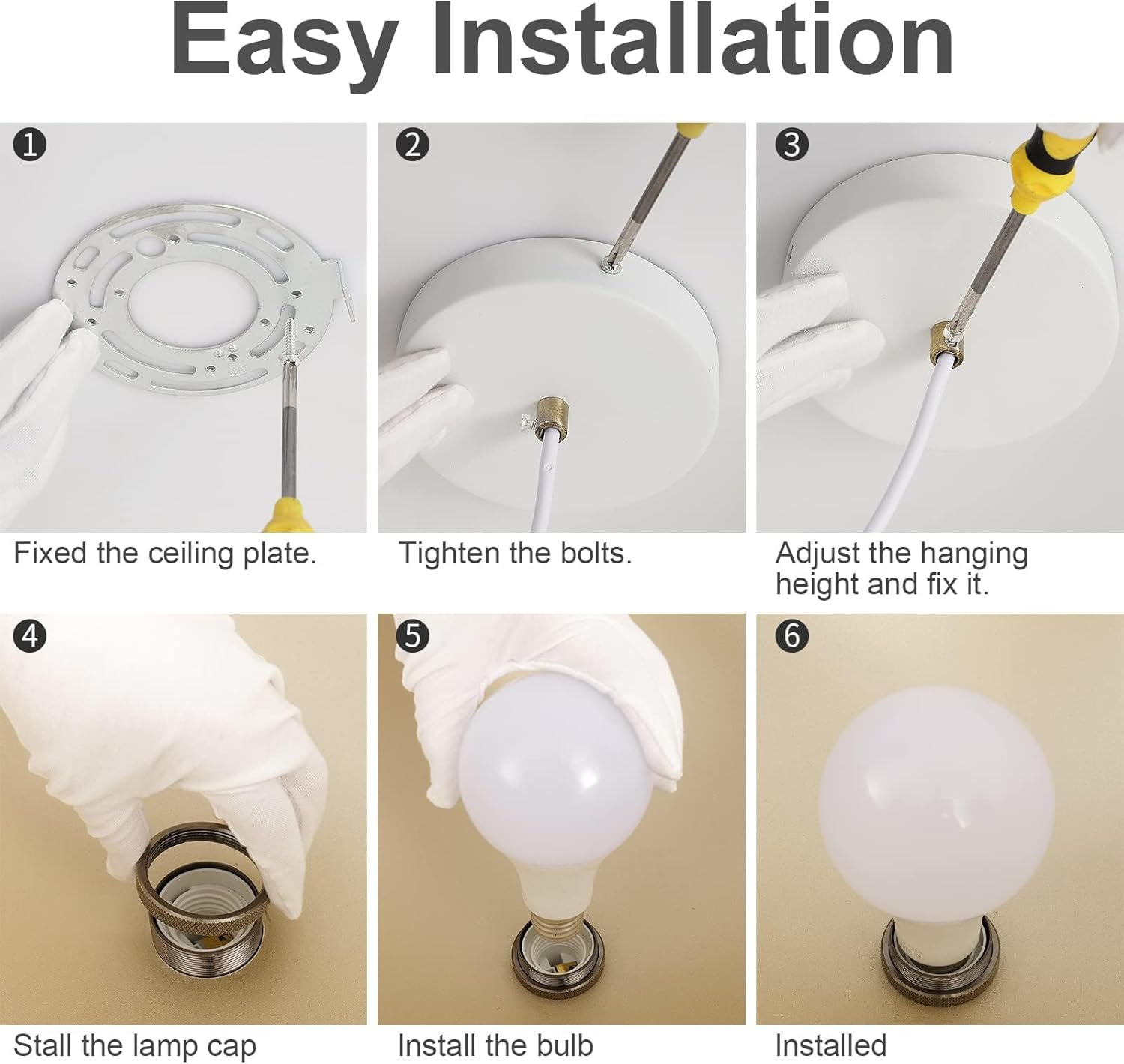 Easy Installation

1
Fixed the ceiling plate.

2
Tighten the bolts.

3
Adjust the hanging height and fix it.

4
Stall the lamp cap

5
Install the bulb

6
Installed