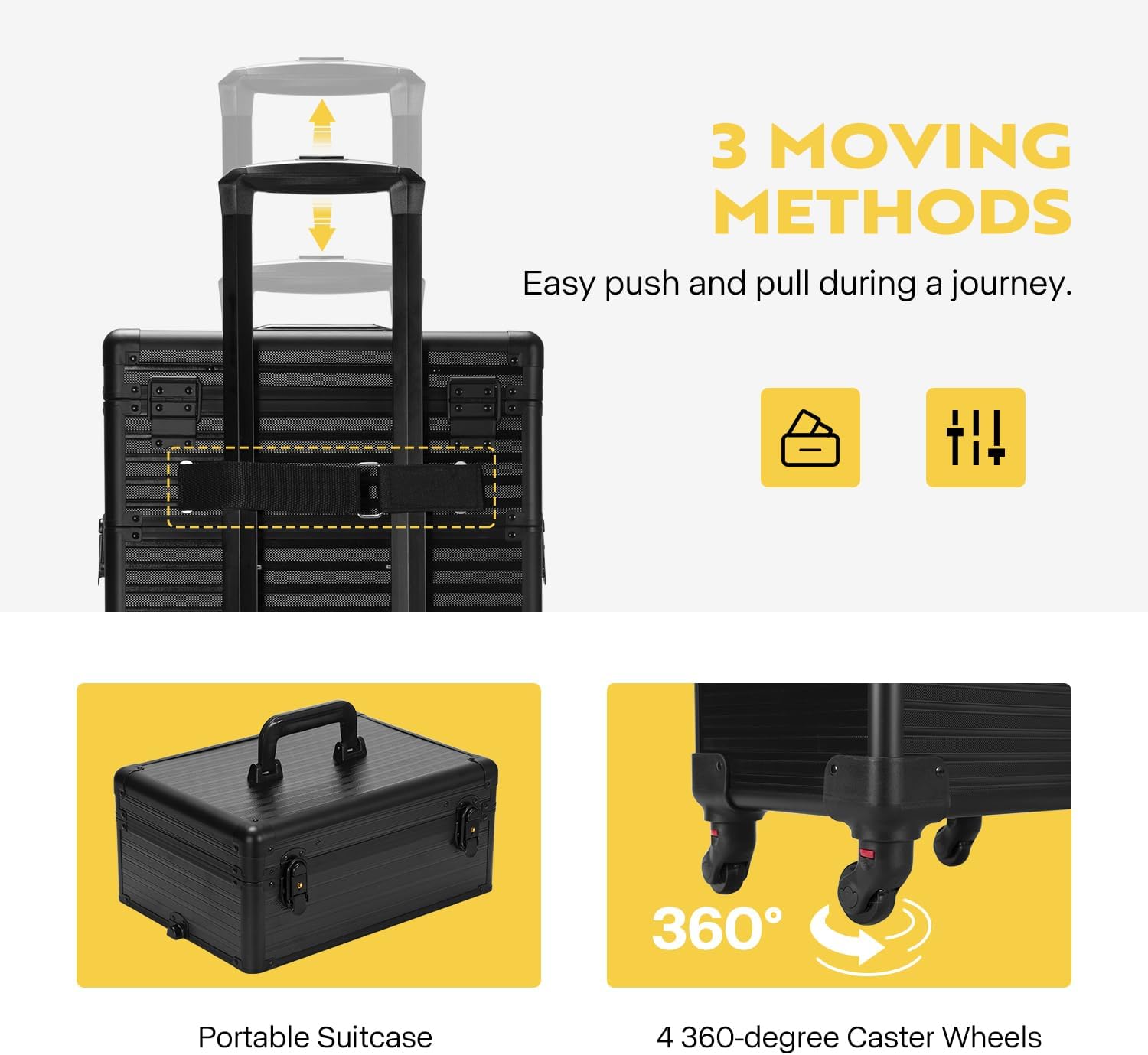 3 MOVING METHODS

Easy push and pull during a journey.

360°

Portable Suitcase

4 360-degree Caster Wheels