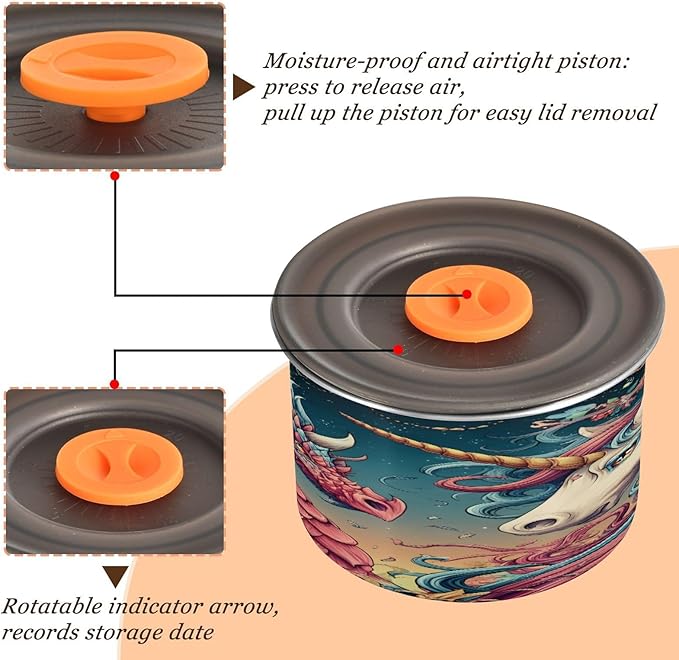 Moisture-proof and airtight piston:
press to release air,
pull up the piston for easy lid removal

Rotatable indicator arrow,
records storage date