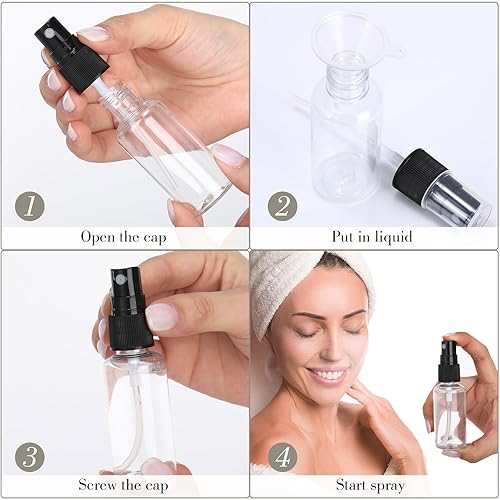 1
Open the cap

2
Put in liquid

3
Screw the cap

4
Start spray