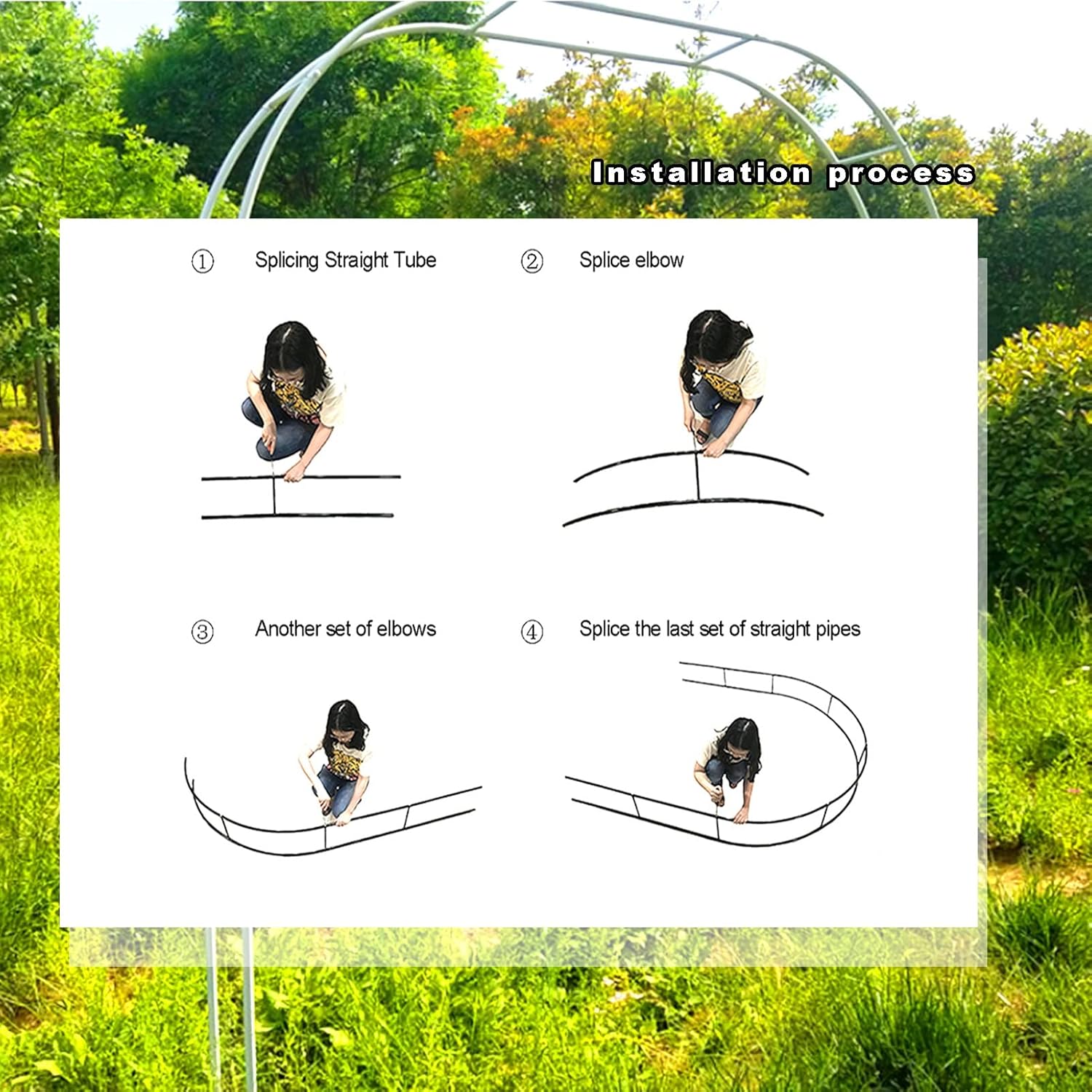 Installation process

① Splicing Straight Tube

② Splice elbow

③ Another set of elbows

④ Splice the last set of straight pipes