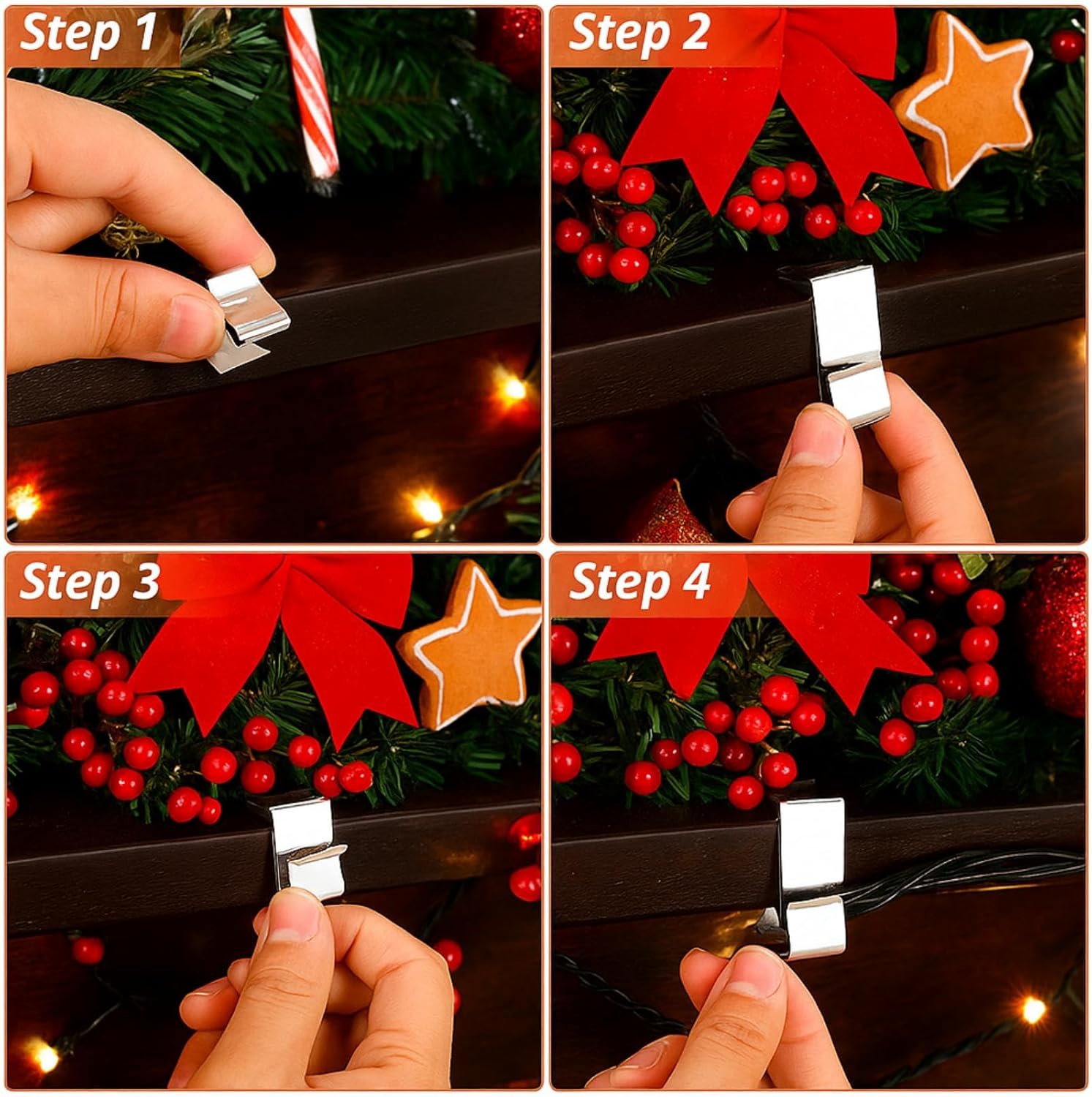 Step 1

Step 2

Step 3

Step 4