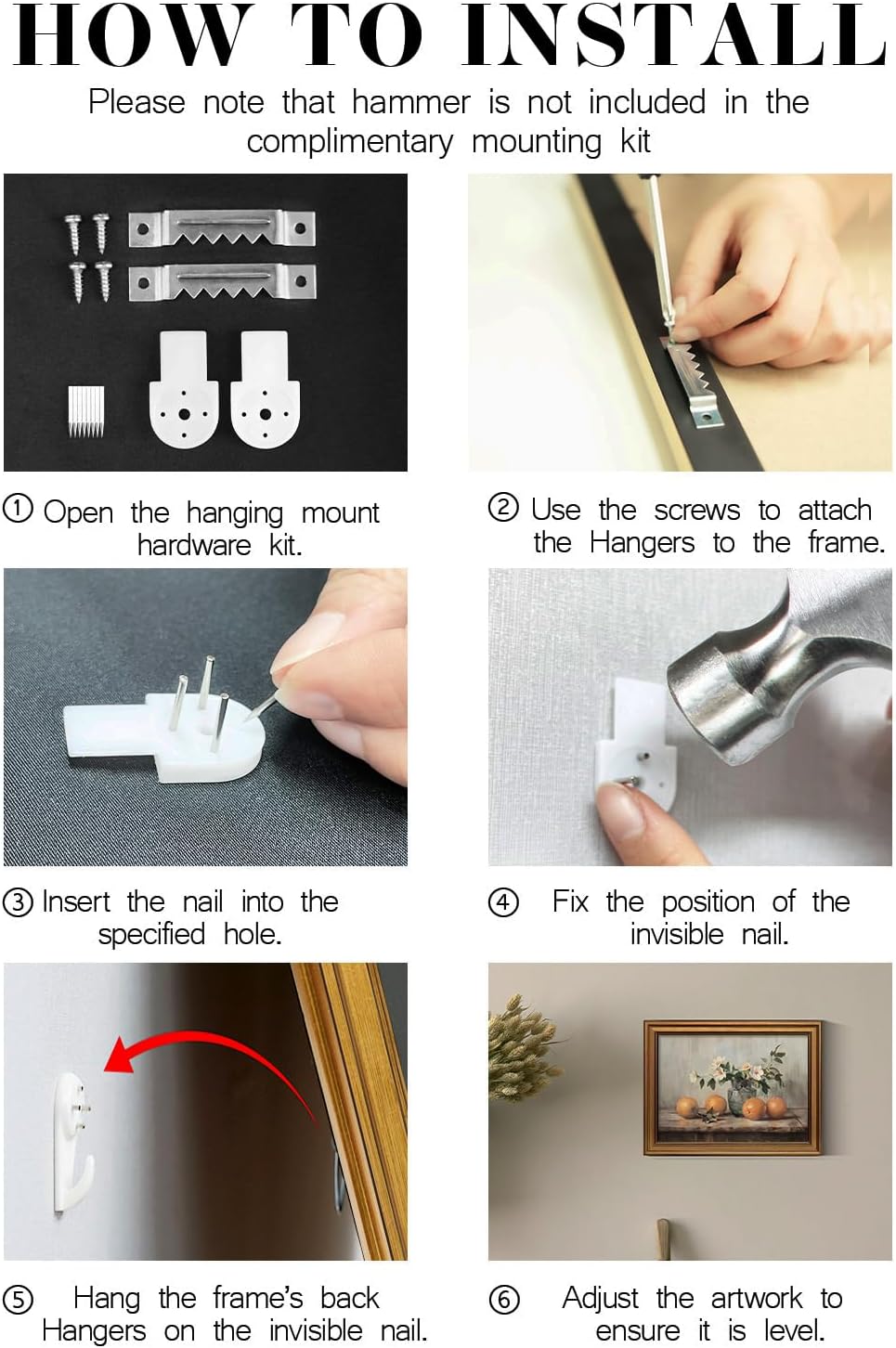 HOW TO INSTALL

Please note that hammer is not included in the complimentary mounting kit

① Open the hanging mount hardware kit.

② Use the screws to attach the Hangers to the frame.

③ Insert the nail into the specified hole.

④ Fix the position of the invisible nail.

⑤ Hang the frame's back Hangers on the invisible nail.

⑥ Adjust the artwork to ensure it is level.