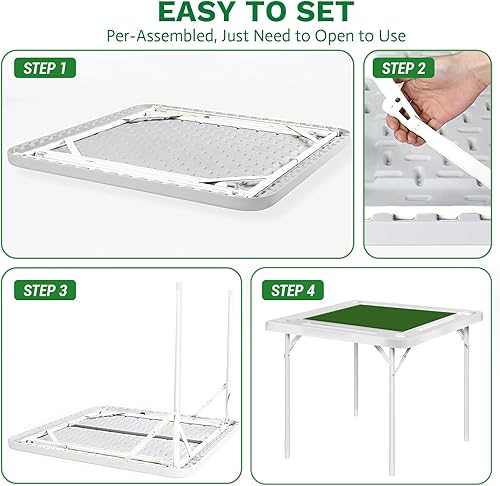 EASY TO SET
Per-Assembled, Just Need to Open to Use

STEP 1

STEP 2

STEP 3

STEP 4