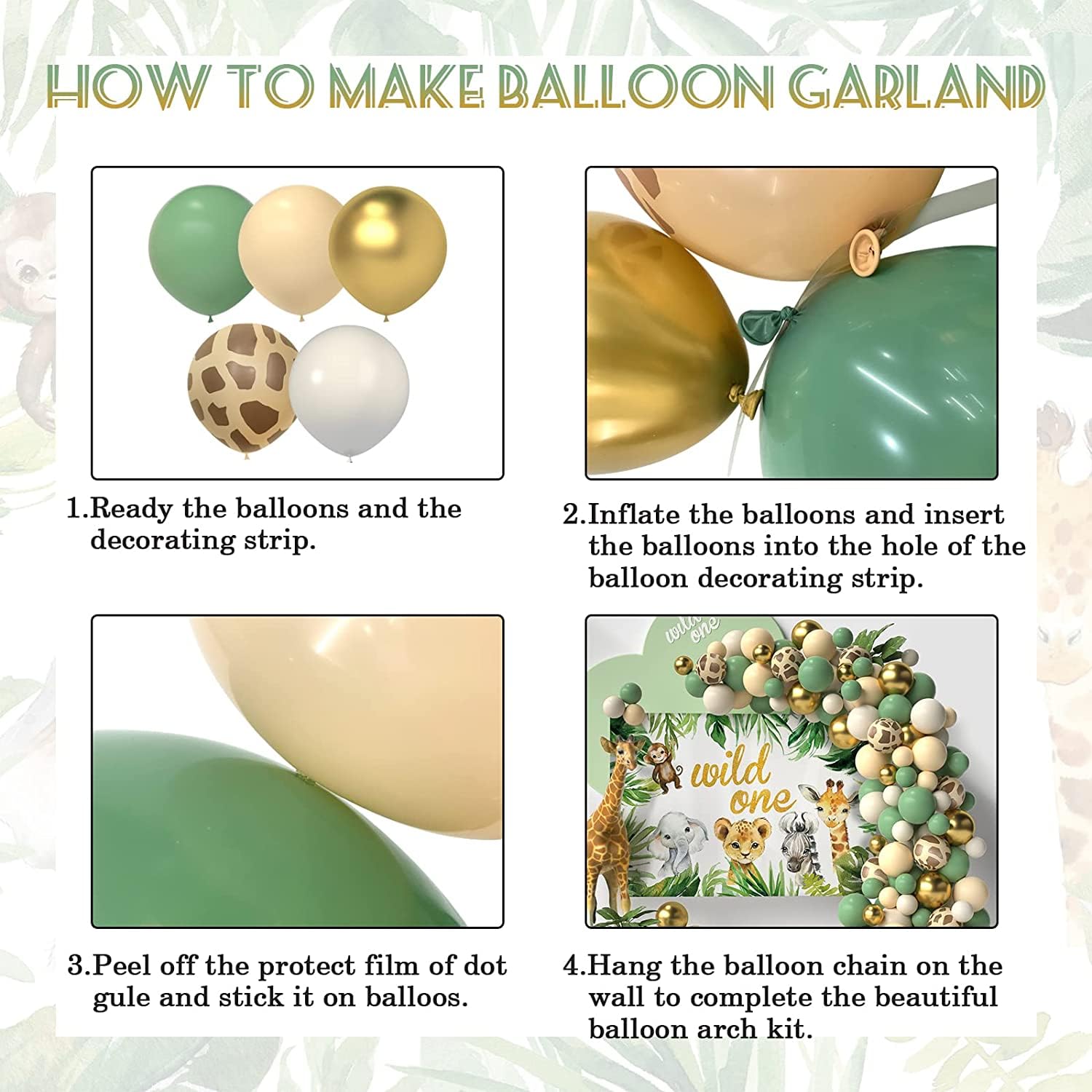 HOW TO MAKE BALLOON GARLAND

1.Ready the balloons and the decorating strip.

2.Inflate the balloons and insert the balloons into the hole of the balloon decorating strip.

3.Peel off the protect film of dot gule and stick it on balloos.

wild one

wild one

4.Hang the balloon chain on the wall to complete the beautiful balloon arch kit.