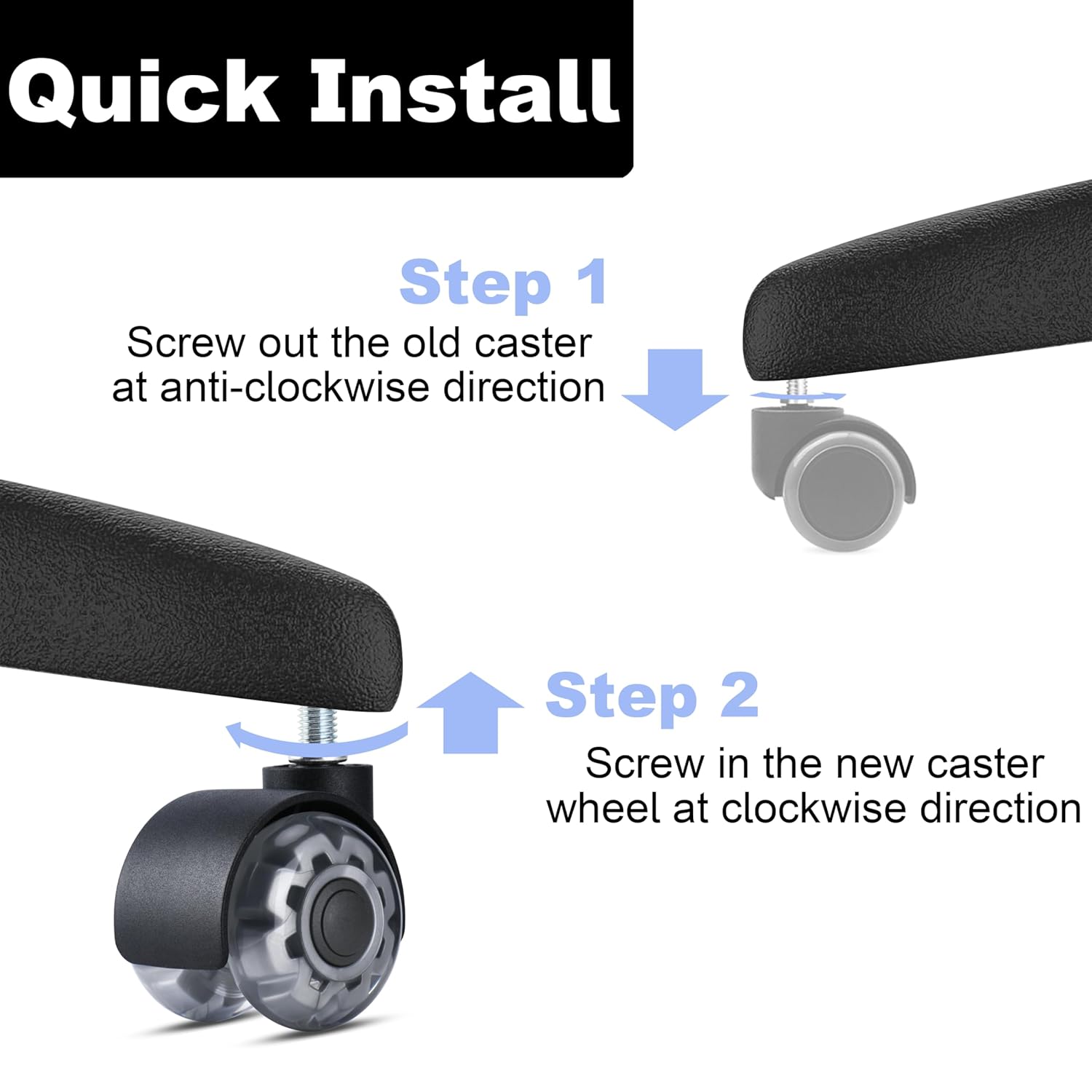 Quick Install

Step 1

Screw out the old caster at anti-clockwise direction

Step 2

Screw in the new caster wheel at clockwise direction