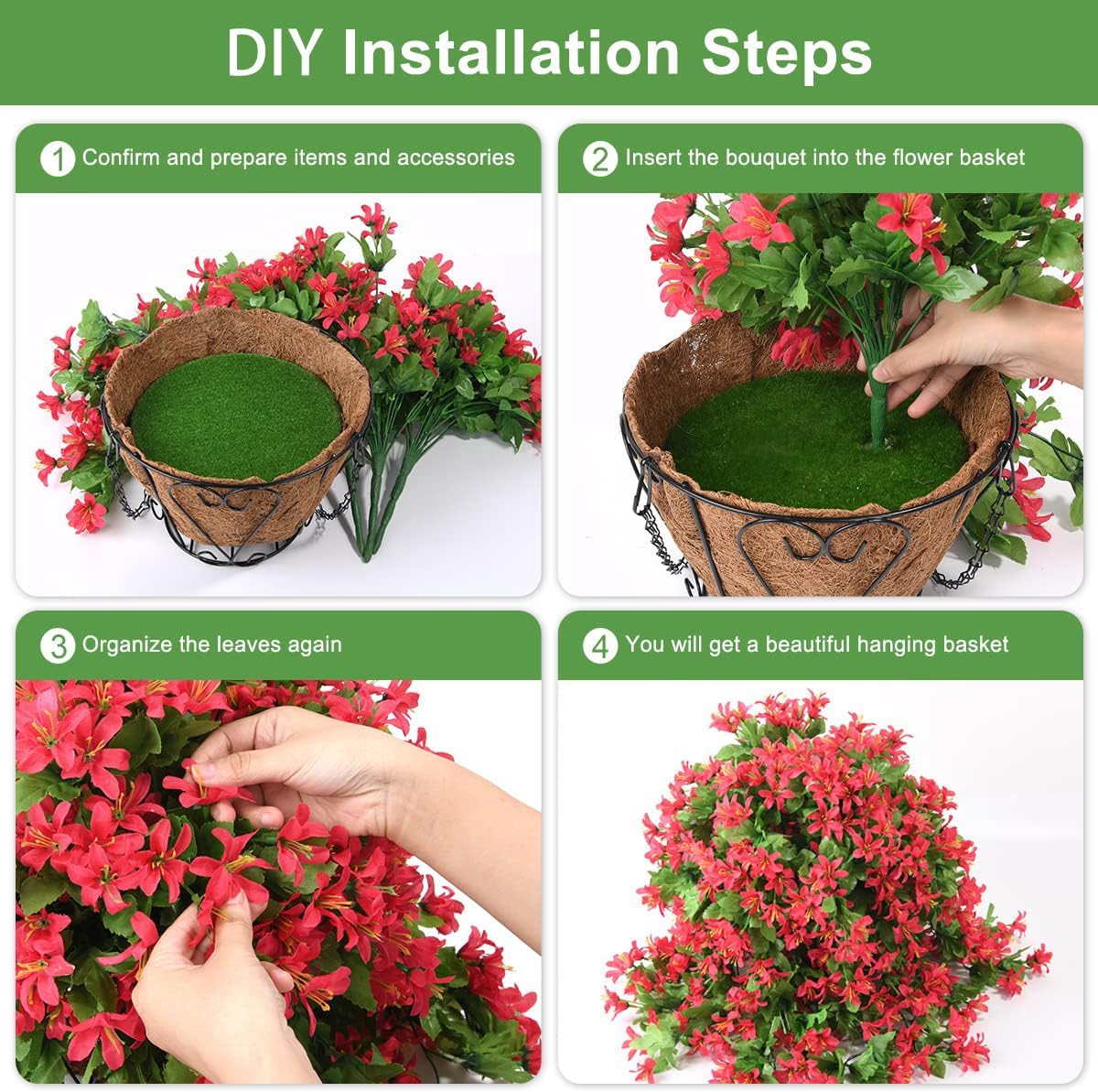 DIY Installation Steps

1 Confirm and prepare items and accessories

2 Insert the bouquet into the flower basket

3 Organize the leaves again

4 You will get a beautiful hanging basket