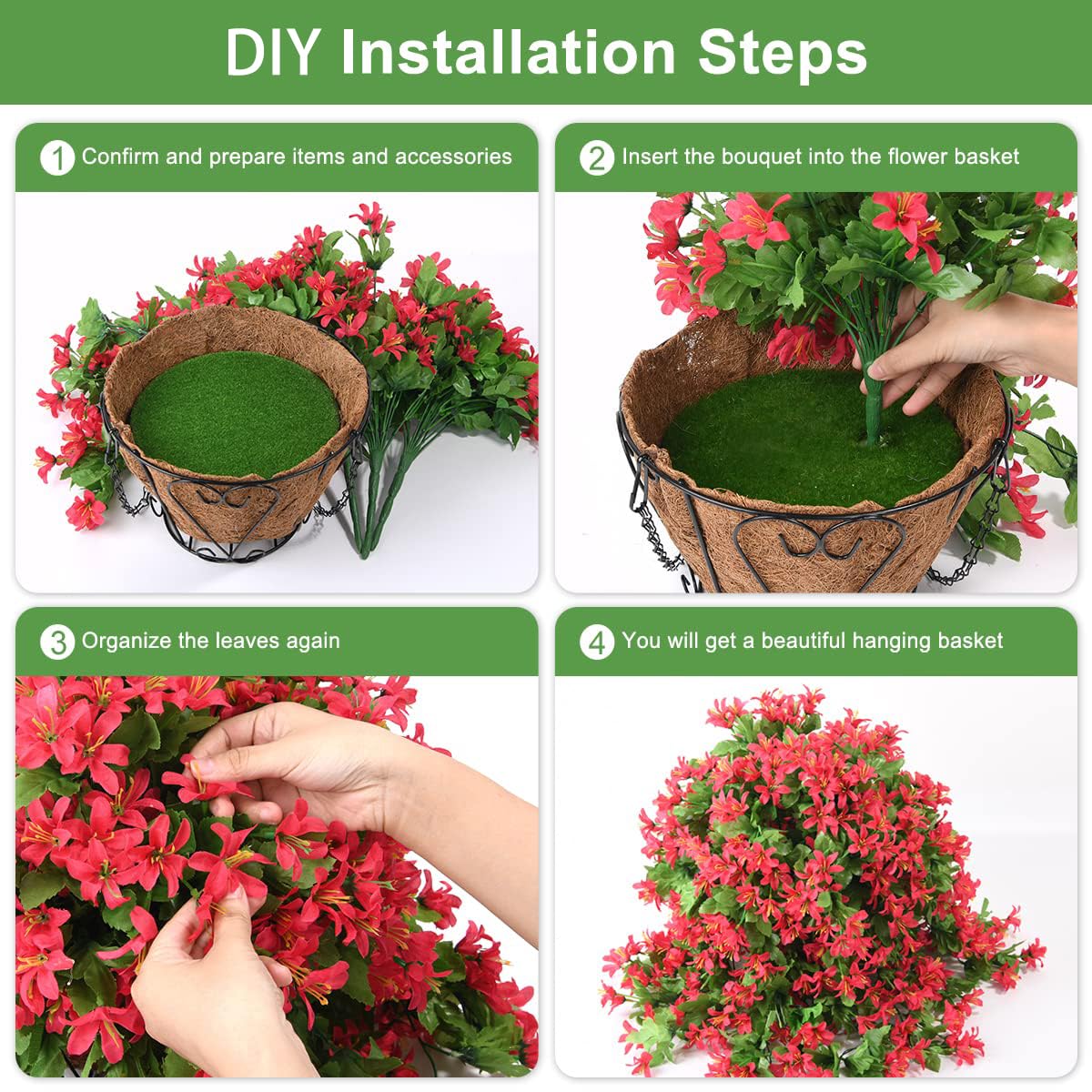 DIY Installation Steps

1 Confirm and prepare items and accessories

2 Insert the bouquet into the flower basket

3 Organize the leaves again

4 You will get a beautiful hanging basket