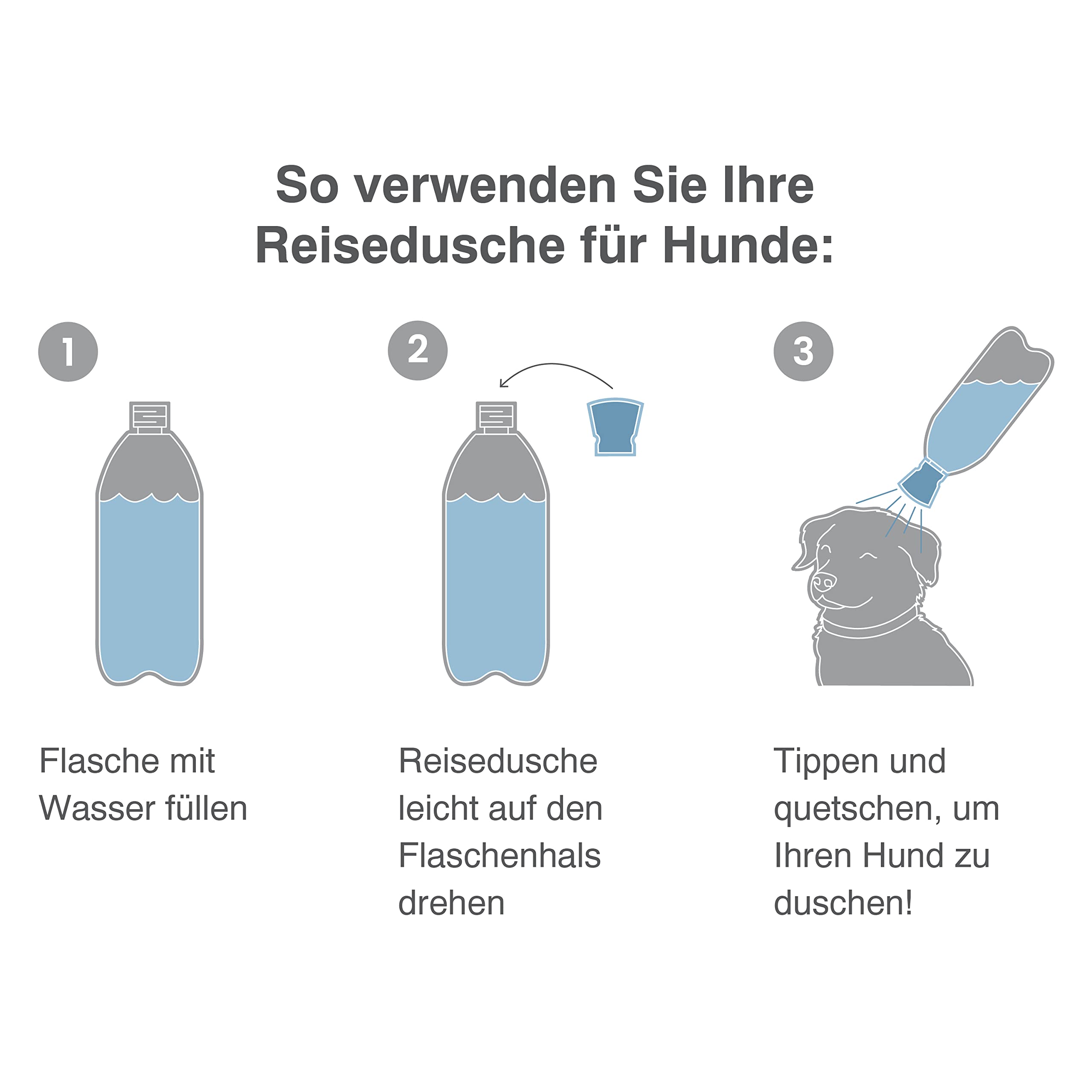 So verwenden Sie Ihre Reisedusche für Hunde:

1

Flasche mit Wasser füllen

2

Reisedusche leicht auf den Flaschenhals drehen

3

Tippen und quetschen, um Ihren Hund zu duschen!