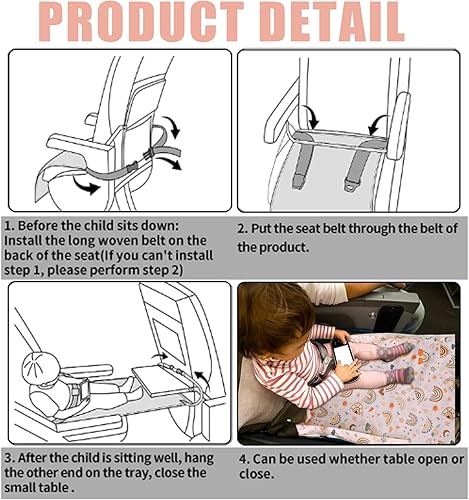 PRODUCT DETAIL

1. Before the child sits down: Install the long woven belt on the back of the seat(If you can't install step 1, please perform step 2)

2. Put the seat belt through the belt of the product.

3. After the child is sitting well, hang the other end on the tray, close the small table .

4. Can be used whether table open or close.