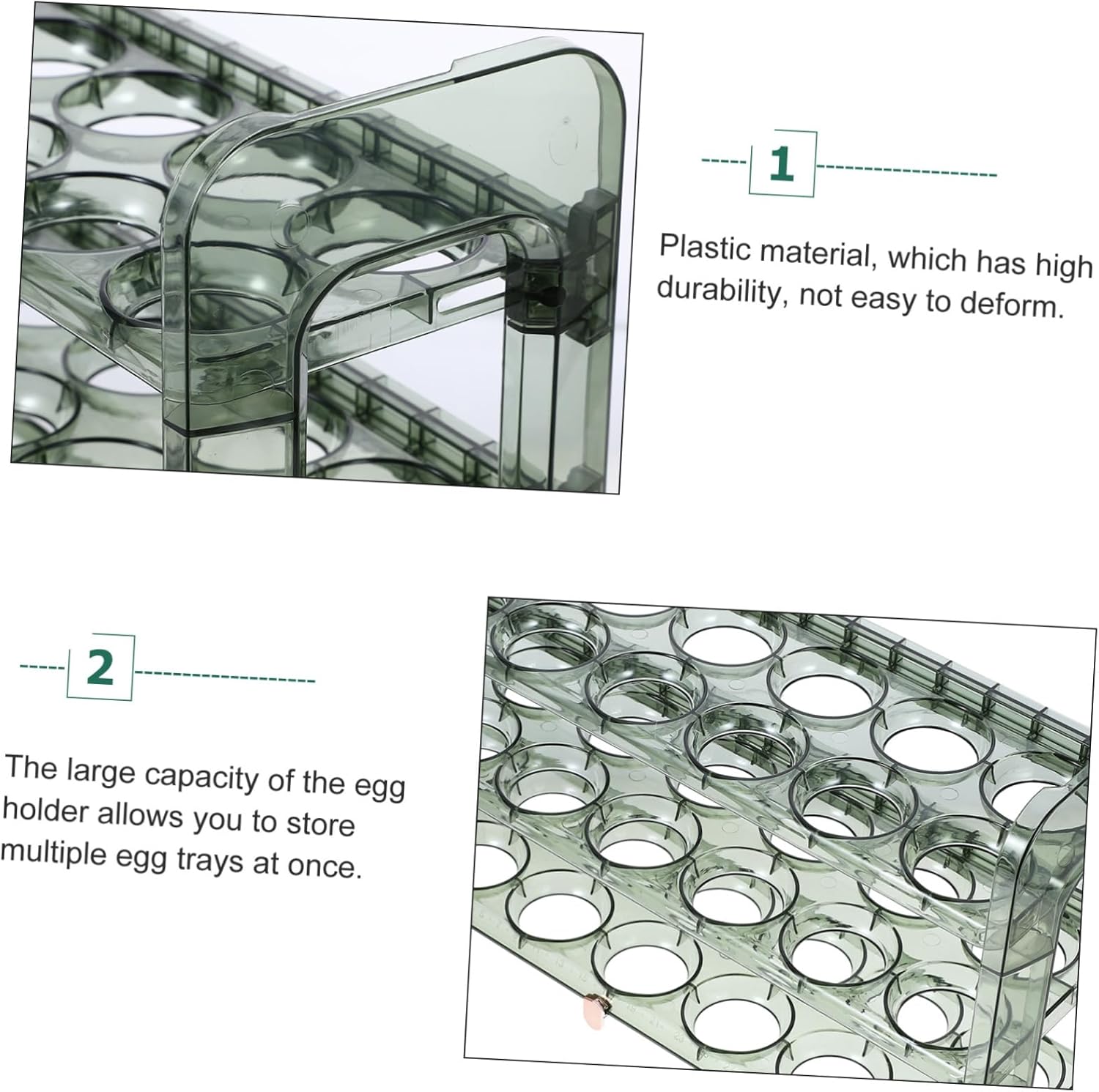 1

Plastic material, which has high durability, not easy to deform.

2

The large capacity of the egg holder allows you to store multiple egg trays at once.