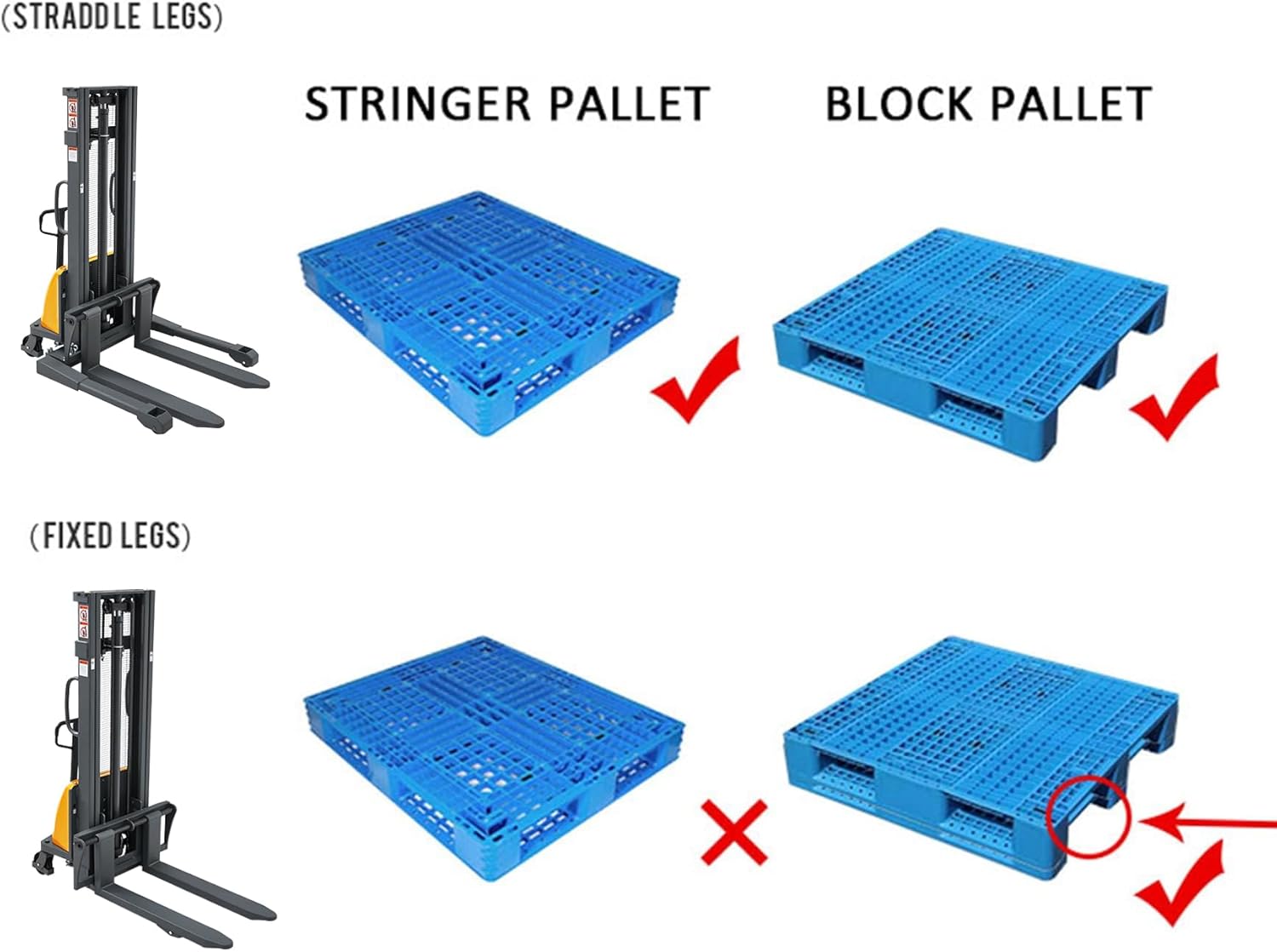 (STRADDLE LEGS)

STRINGER PALLET

BLOCK PALLET

(FIXED LEGS)