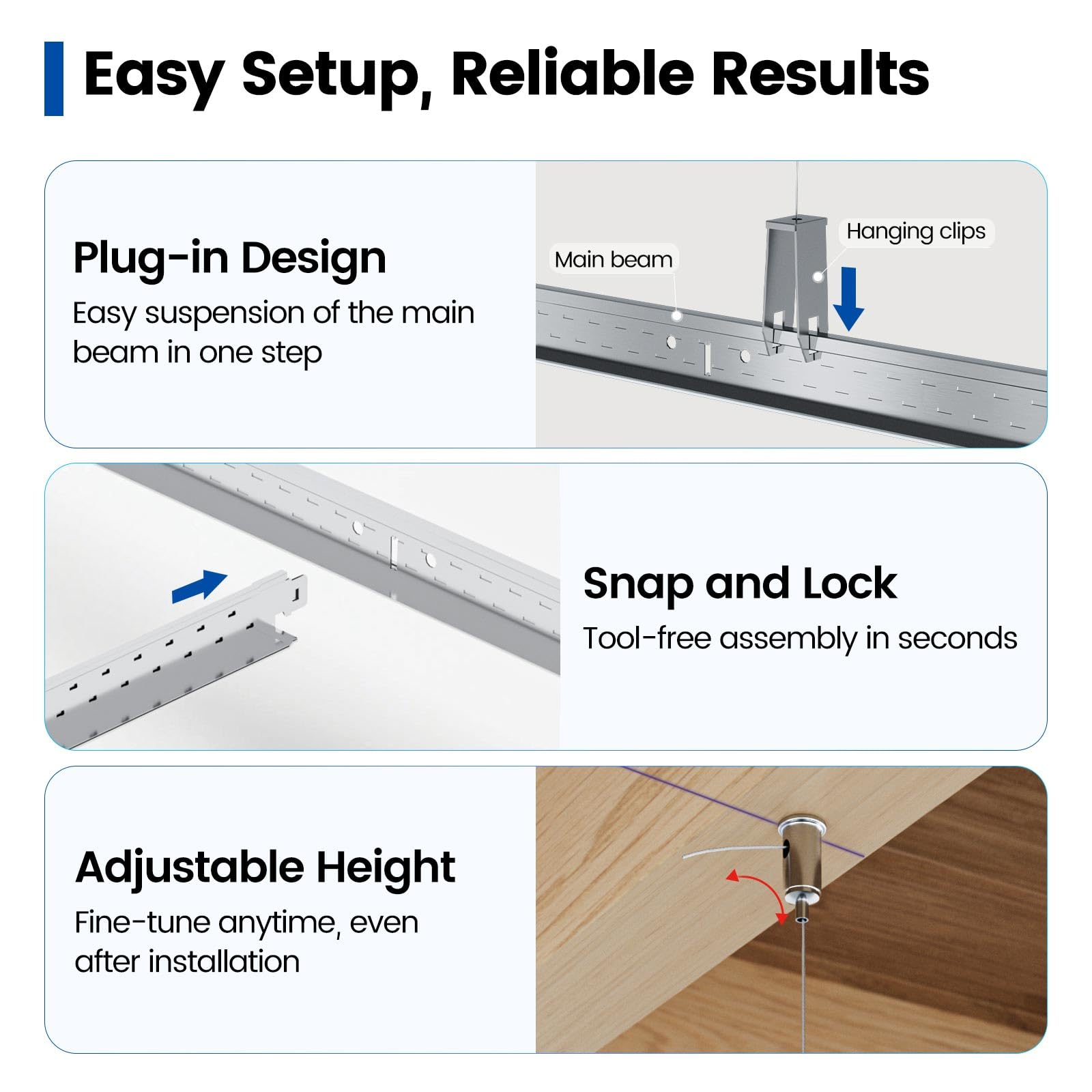 Easy Setup, Reliable Results

Plug-in Design

Easy suspension of the main beam in one step

Main beam

Hanging clips

Snap and Lock

Tool-free assembly in seconds

Adjustable Height

Fine-tune anytime, even after installation