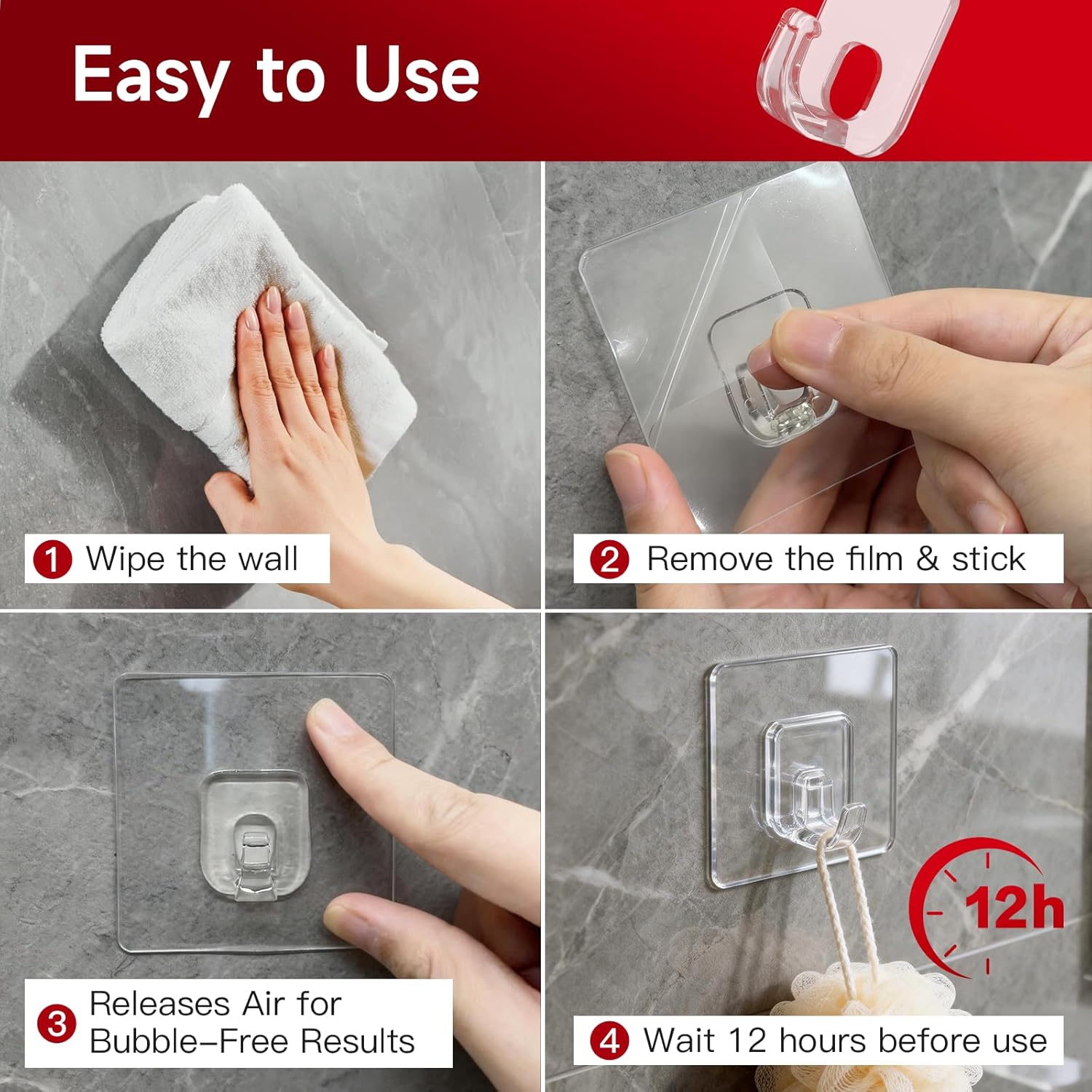 Easy to Use

1 Wipe the wall

2 Remove the film & stick

3 Releases Air for Bubble-Free Results

12h

4 Wait 12 hours before use