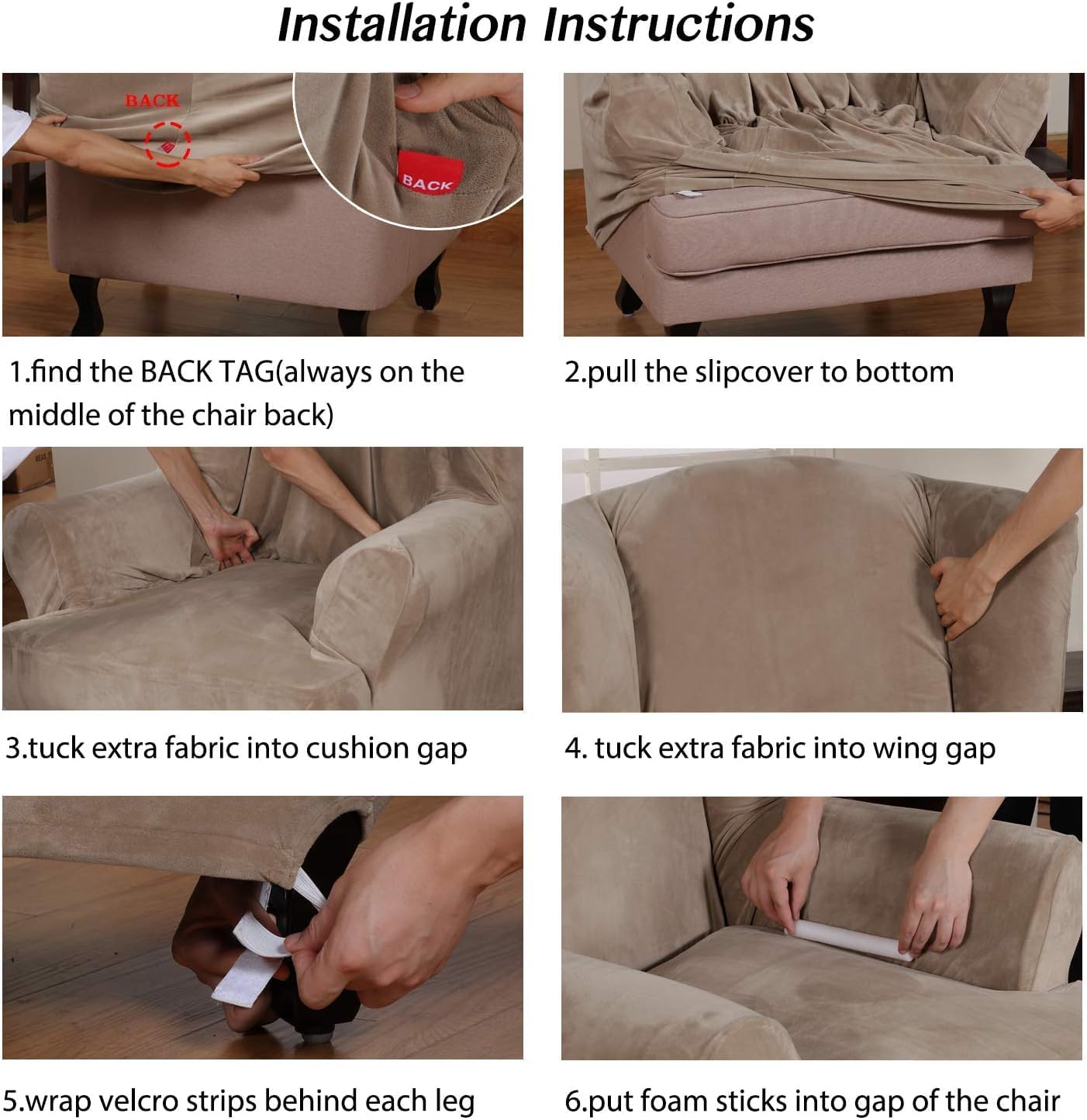 Installation Instructions

BACK

BACK

1.find the BACK TAG(always on the middle of the chair back)

2.pull the slipcover to bottom

3.tuck extra fabric into cushion gap

4. tuck extra fabric into wing gap

5.wrap velcro strips behind each leg

6.put foam sticks into gap of the chair