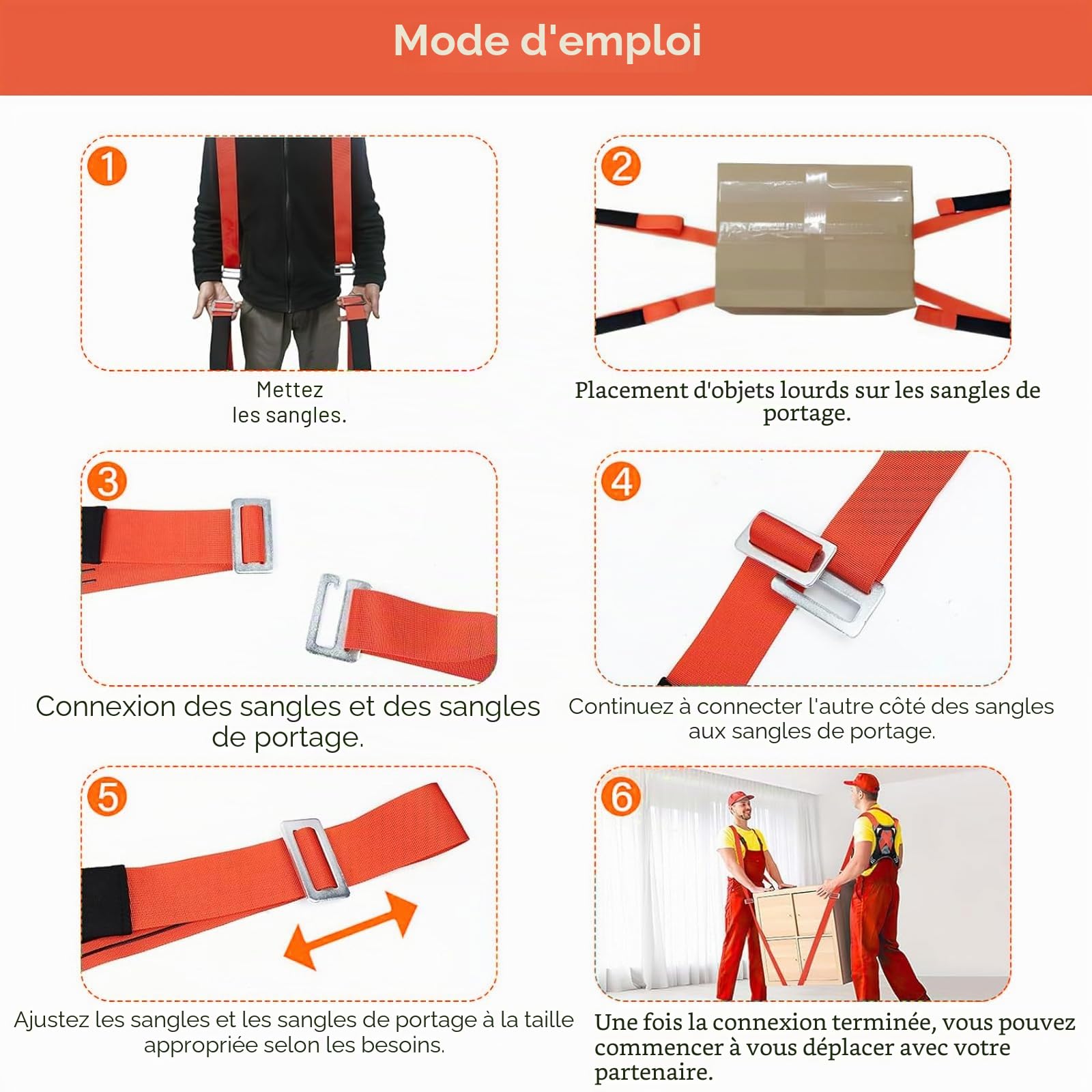 Mode d'emploi

1

Mettez les sangles.

2

Placement d'objets lourds sur les sangles de portage.

3

Connexion des sangles et des sangles de portage.

4

Continuez à connecter l'autre côté des sangles aux sangles de portage.

5

Ajustez les sangles et les sangles de portage à la taille appropriée selon les besoins.

6

Une fois la connexion terminée, vous pouvez commencer à vous déplacer avec votre partenaire.