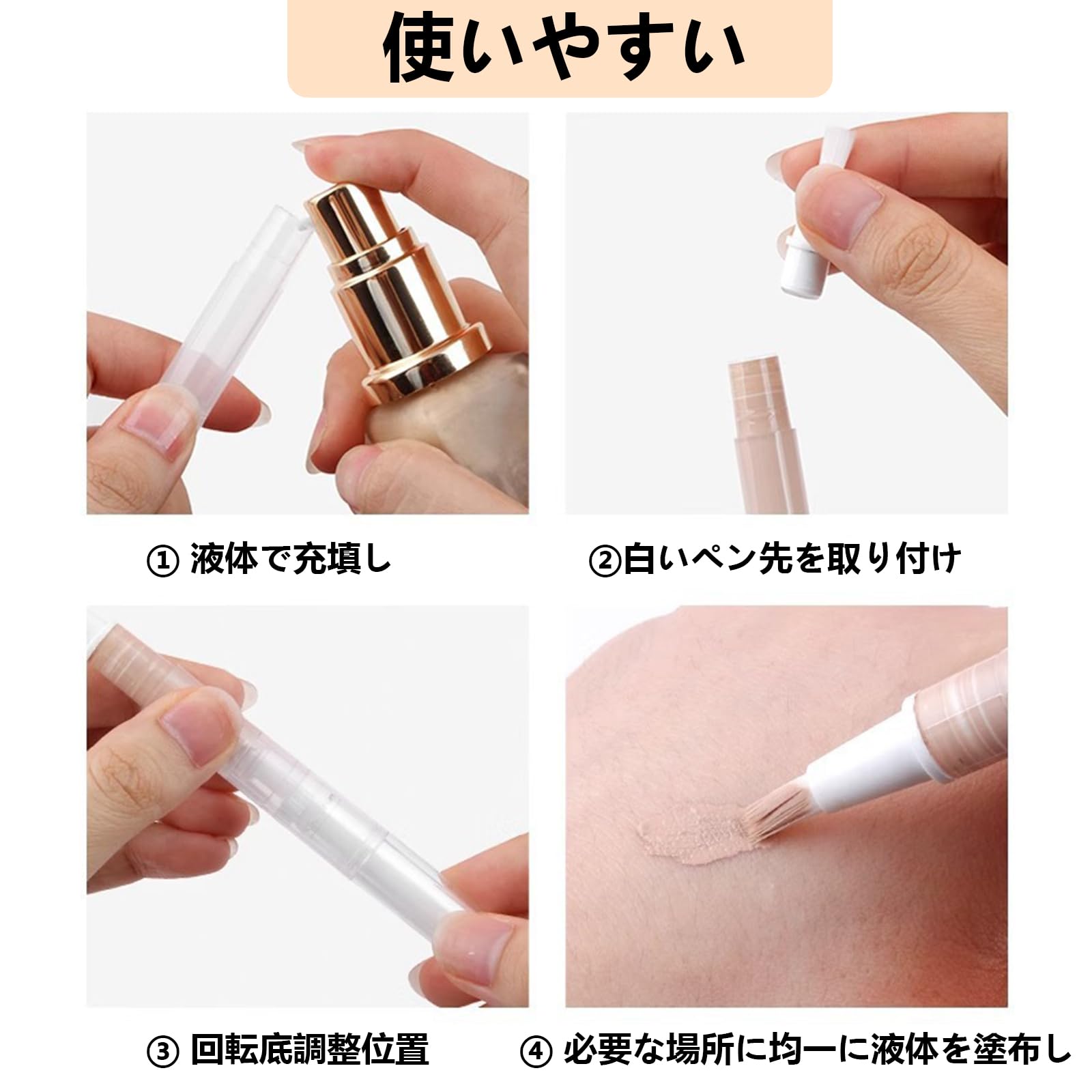 使いやすい

① 液体で充填し

②白いペン先を取り付け

③ 回転底調整位置

④ 必要な場所に均一に液体を塗布し