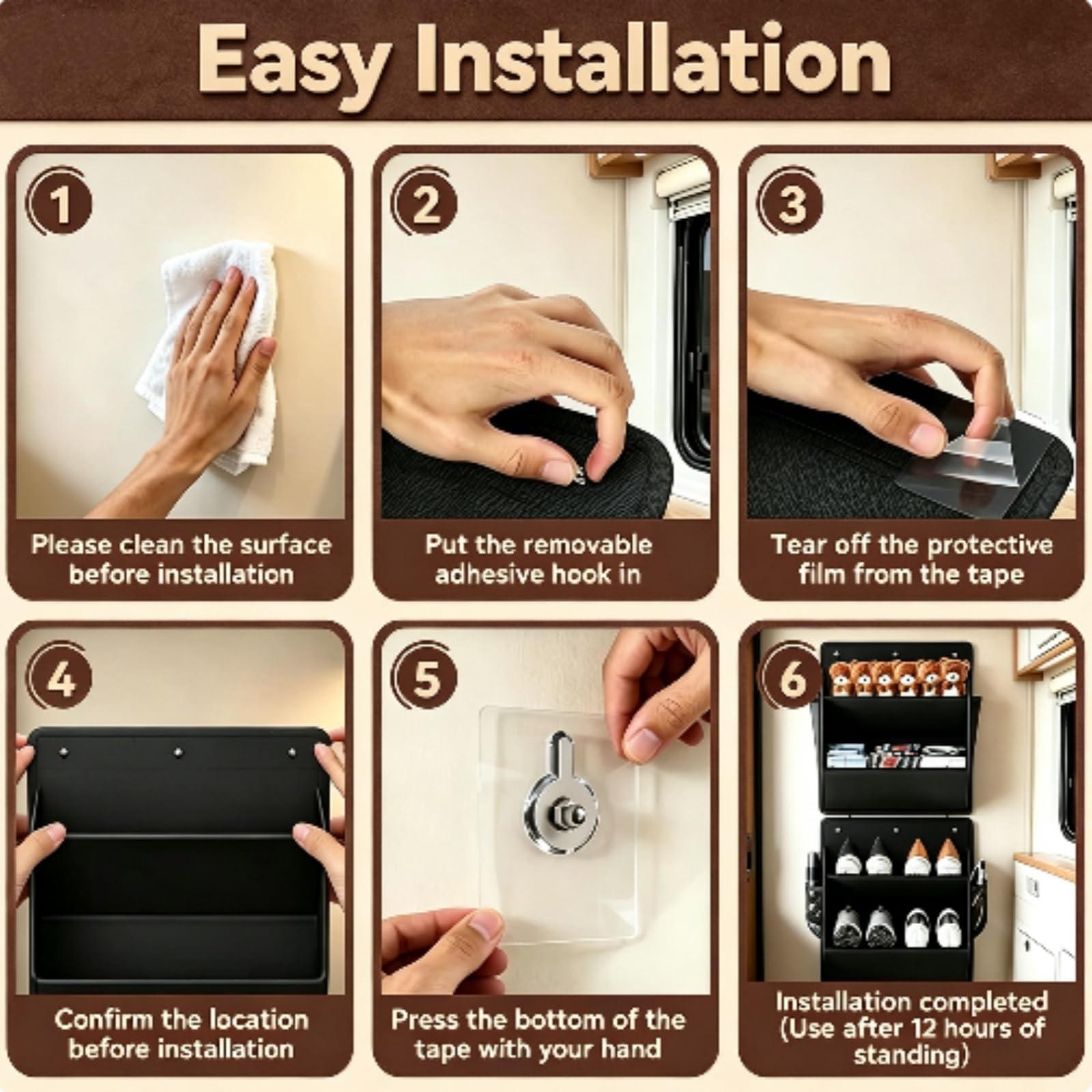 Easy Installation

1

Please clean the surface before installation

2

Put the removable adhesive hook in

3

Tear off the protective film from the tape

4

Confirm the location before installation

5

Press the bottom of the tape with your hand

6

Installation completed (Use after 12 hours of standing)