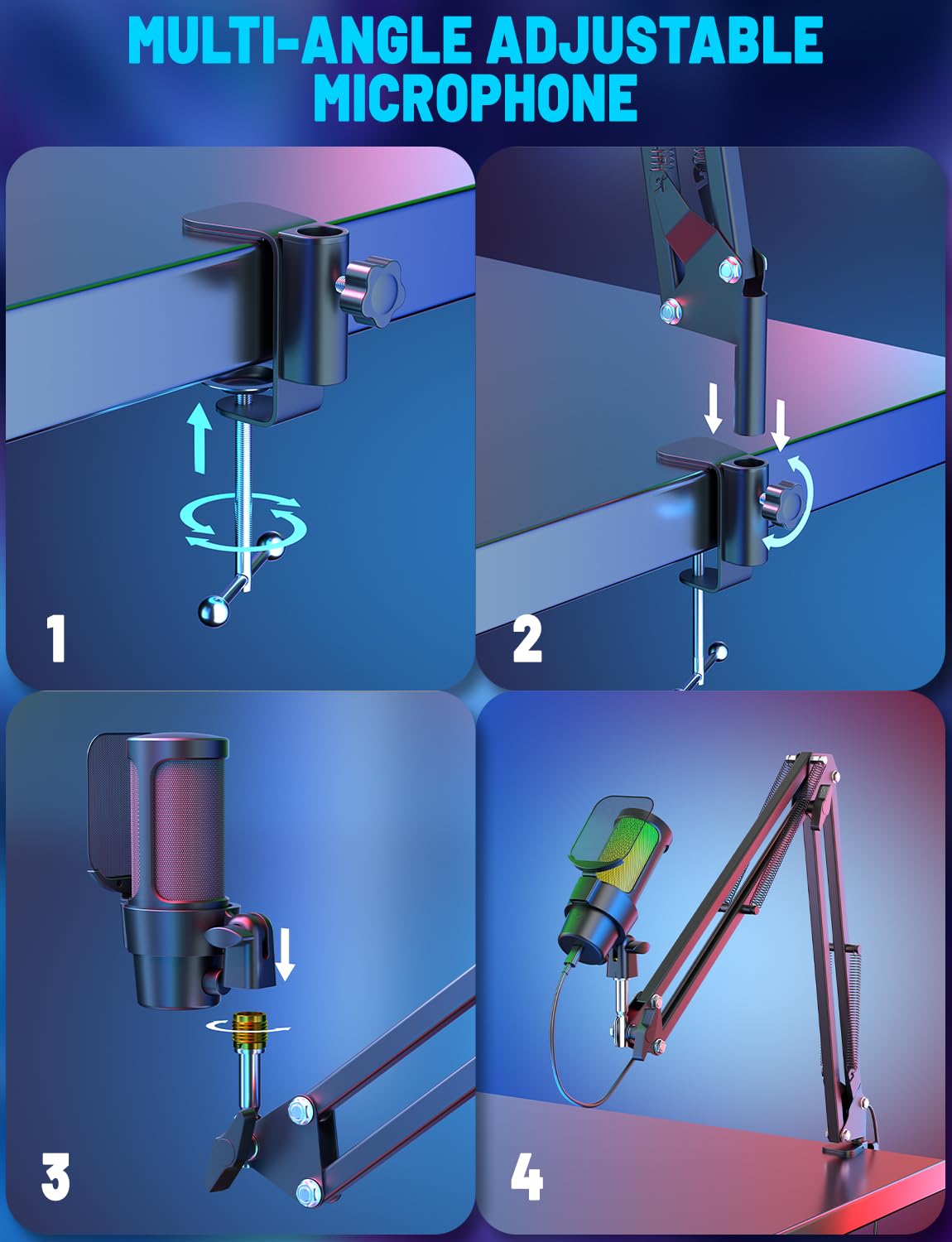 MULTI-ANGLE ADJUSTABLE MICROPHONE

1

2

3

4