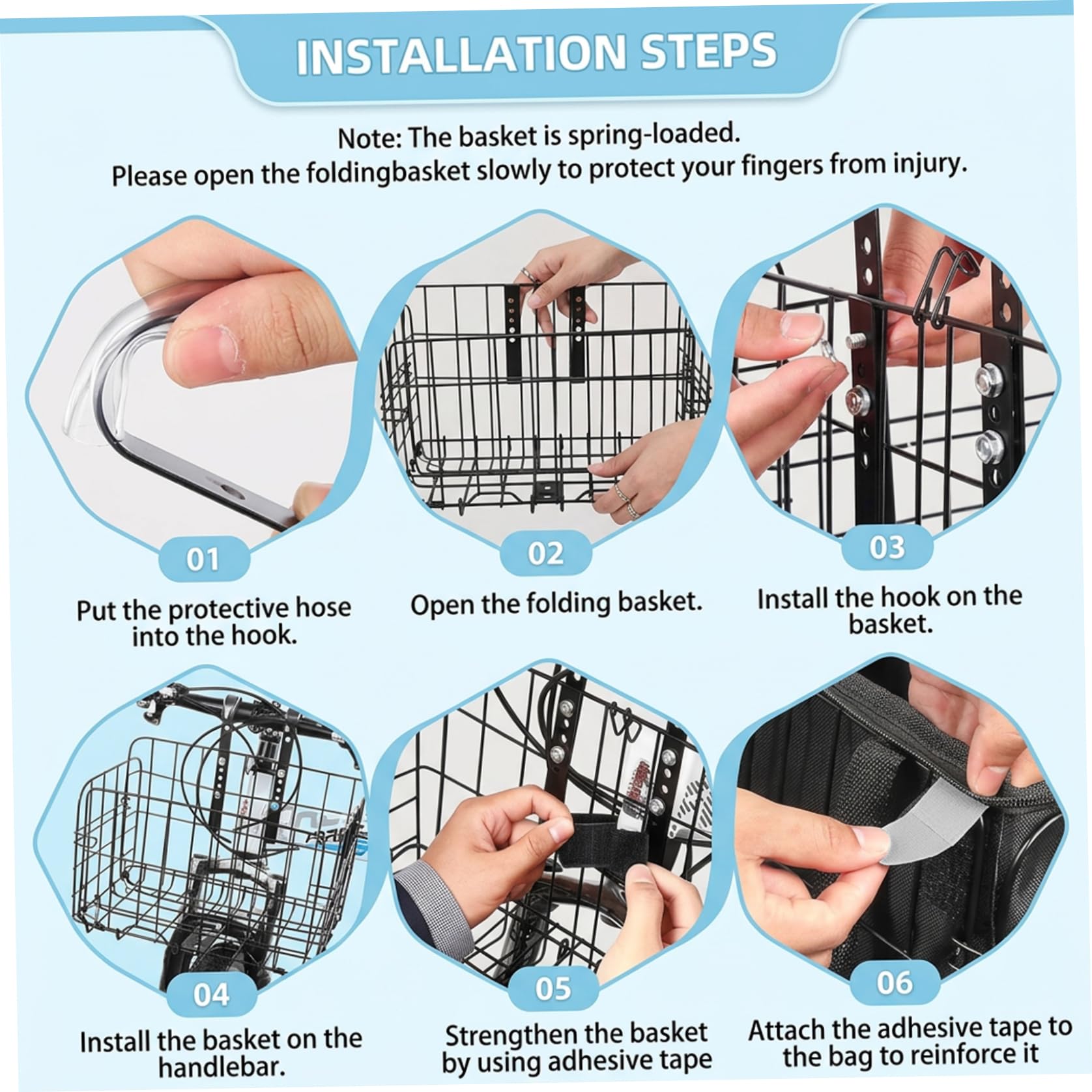 INSTALLATION STEPS

Note: The basket is spring-loaded.
Please open the foldingbasket slowly to protect your fingers from injury.

01

Put the protective hose into the hook.

02

Open the folding basket.

03

Install the hook on the basket.

04

Install the basket on the handlebar.

05

Strengthen the basket by using adhesive tape

06

Attach the adhesive tape to the bag to reinforce it