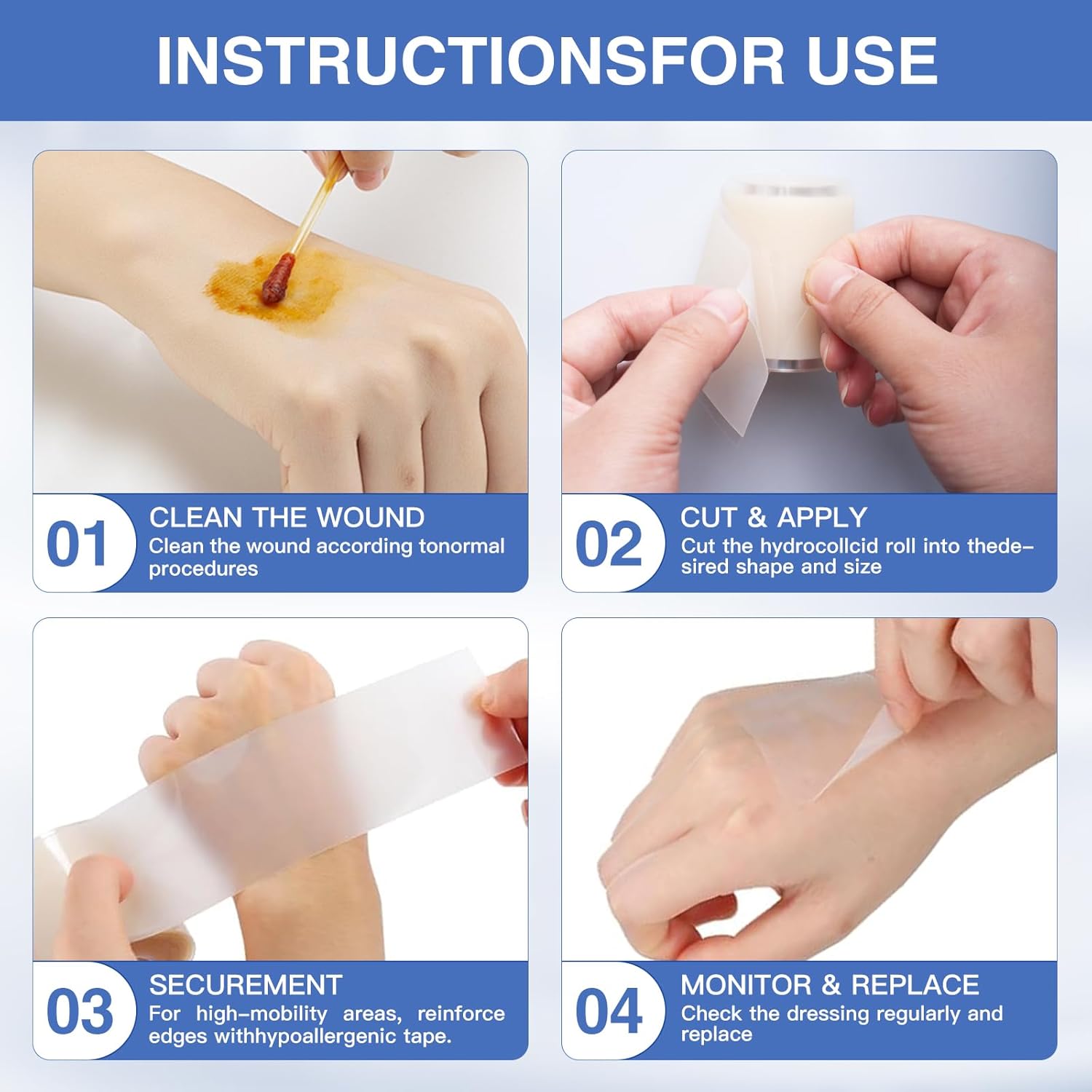 INSTRUCTIONSFOR USE

01
CLEAN THE WOUND
Clean the wound according tonormal procedures

02
CUT & APPLY
Cut the hydrocollcid roll into thedesired shape and size

03
SECUREMENT
For high-mobility areas, reinforce edges withhypoallergenic tape.

04
MONITOR & REPLACE
Check the dressing regularly and replace