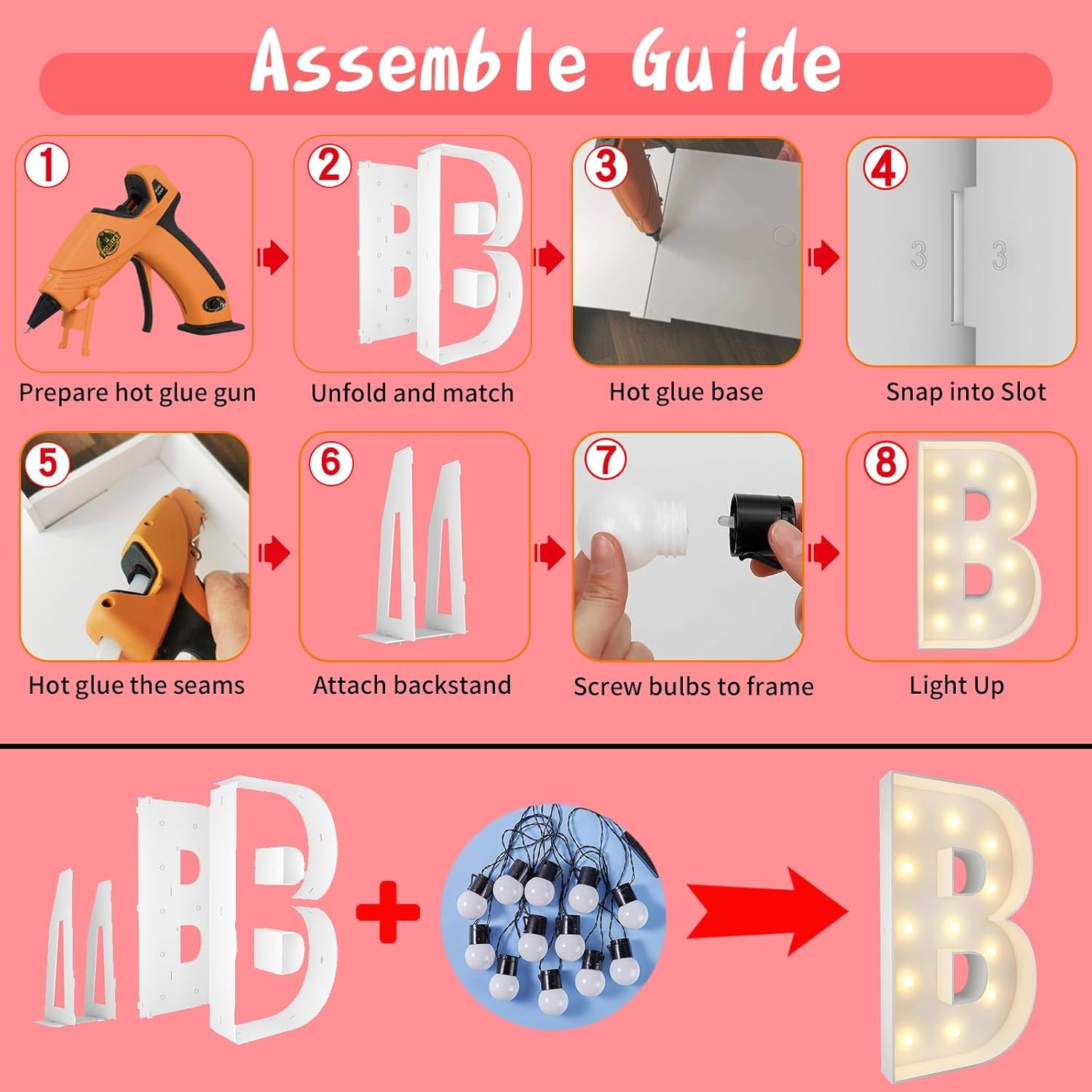 Assemble Guide

1
Prepare hot glue gun

2
Unfold and match

3
Hot glue base

4
3 3
Snap into Slot

5
Hot glue the seams

6
Attach backstand

7
Screw bulbs to frame

8
Light Up