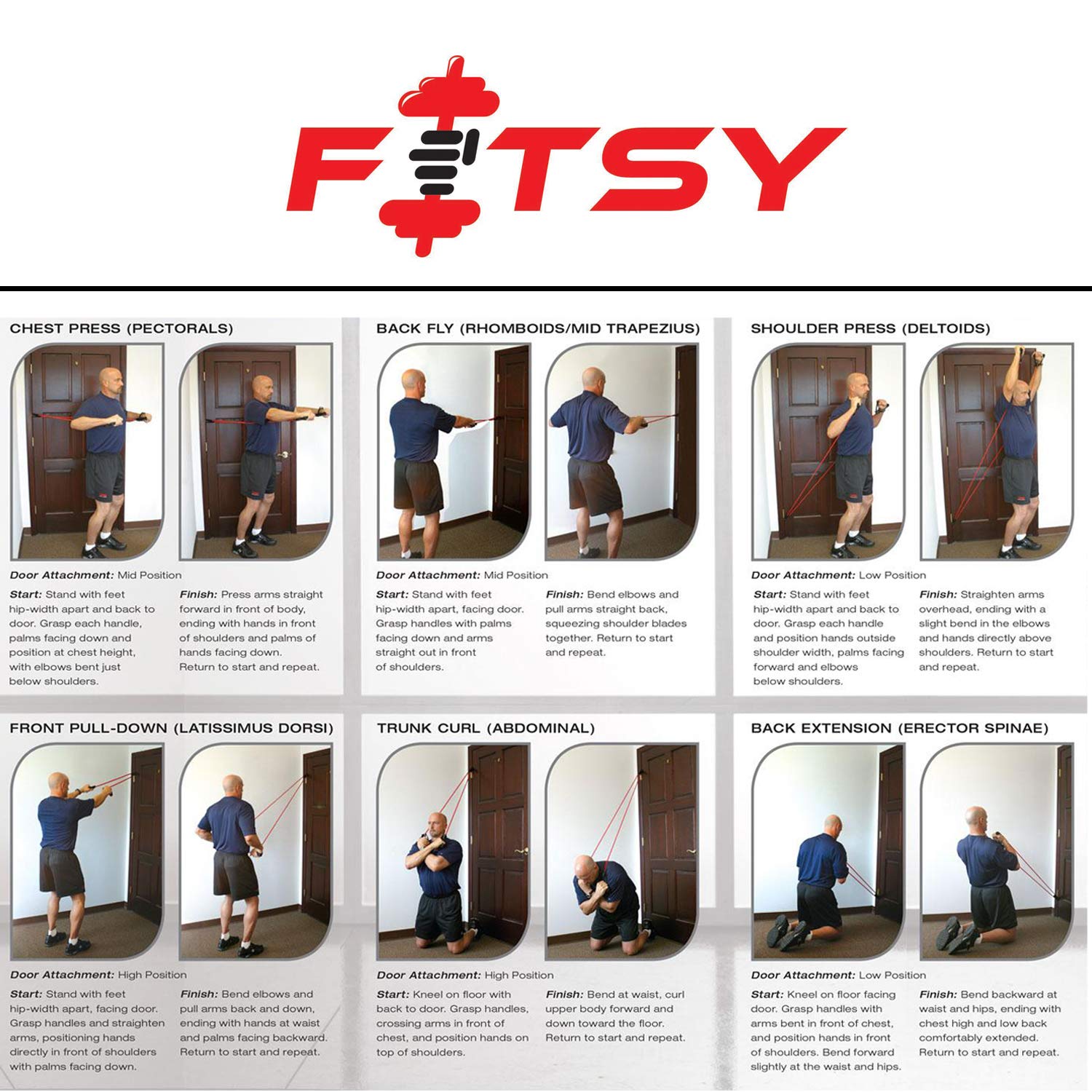 FITSY

CHEST PRESS (PECTORALS)

Door Attachment: Mid Position

Start: Stand with feet hip-width apart and back to door. Grasp each handle, palms facing down and position at chest height, with elbows bent just below shoulders.

Finish: Press arms straight forward in front of body, ending with hands in front of shoulders and palms of hands facing down. Return to start and repeat.

BACK FLY (RHOMBOIDS/MID TRAPEZIUS)

Door Attachment: Mid Position

Start: Stand with feet hip-width apart, facing door. Grasp handles with palms facing down and arms straight out in front of shoulders.

Finish: Bend elbows and pull arms straight back, squeezing shoulder blades together. Return to start and repeat.

SHOULDER PRESS (DELTOIDS)

Door Attachment: Low Position

Start: Stand with feet hip-width apart and back to door. Grasp each handle and position hands outside shoulder width, palms facing forward and elbows below shoulders.

Finish: Straighten arms overhead, ending with a slight bend in the elbows and hands directly above shoulders. Return to start and repeat.

FRONT PULL-DOWN (LATISSIMUS DORSI)

Door Attachment: High Position

Start: Stand with feet hip-width apart, facing door. Grasp handles and straighten arms, positioning hands directly in front of shoulders with palms facing down.

Finish: Bend elbows and pull arms back and down, ending with hands at waist and palms facing backward. Return to start and repeat.

TRUNK CURL (ABDOMINAL)

Door Attachment: High Position

Start: Kneel on floor with back to door. Grasp handles, crossing arms in front of chest, and position hands on top of shoulders.

Finish: Bend at waist, curl upper body forward and down toward the floor. Return to start and repeat.

BACK EXTENSION (ERECTOR SPINAE)

Door Attachment: Low Position

Start: Kneel on floor facing door. Grasp handles with arms bent in front of chest, and position hands in front of shoulders. Bend forward slightly at the waist and hips.

Finish: Bend backward at waist and hips, ending with chest high and low back comfortably extended. Return to start and repeat.