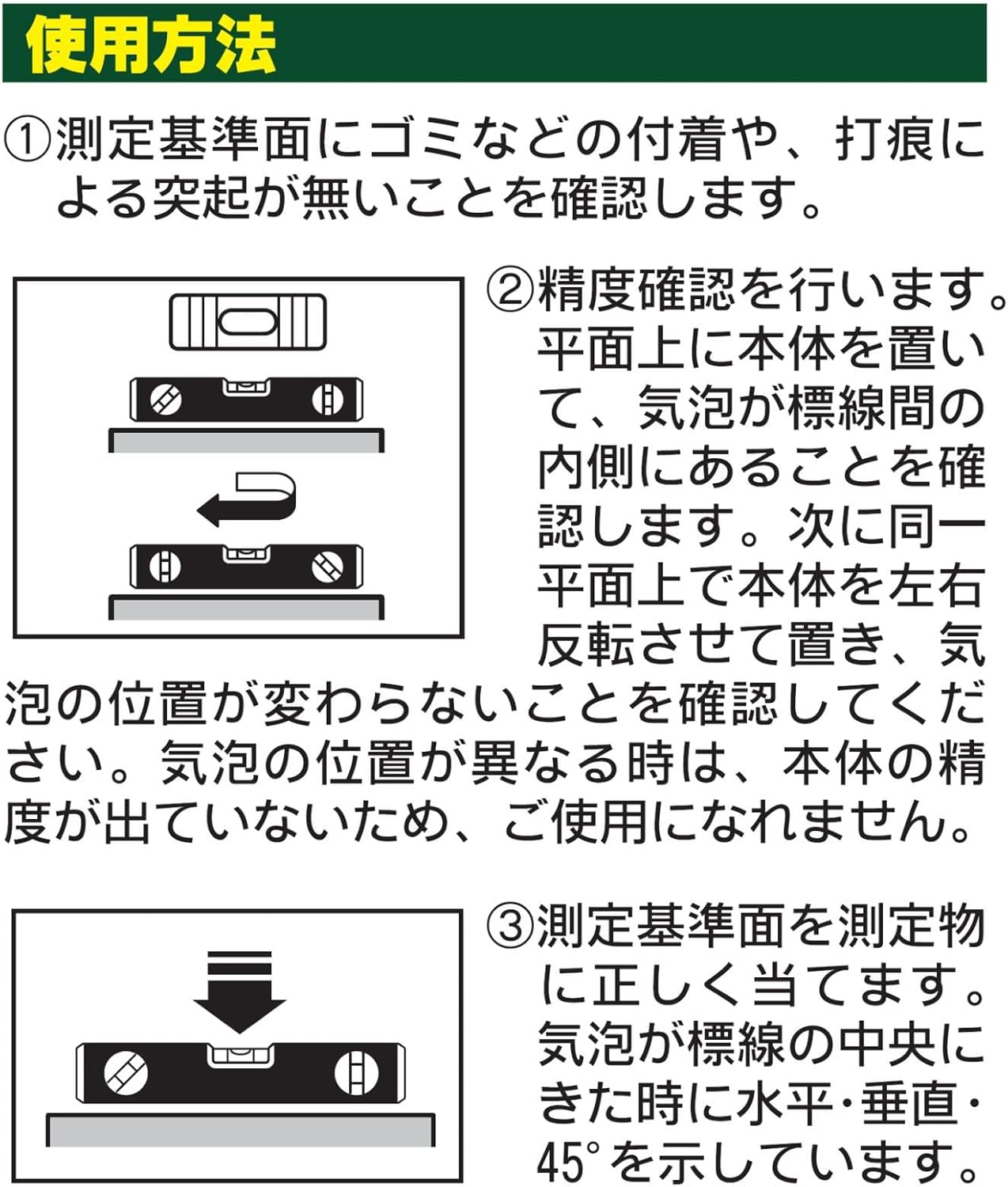 使用方法

①測定基準面にゴミなどの付着や、打痕による突起が無いことを確認します。

②精度確認を行います。平面上に本体を置いて、気泡が標線間の内側にあることを確認します。次に同一平面上で本体を左右反転させて置き、気泡の位置が変わらないことを確認してください。気泡の位置が異なる時は、本体の精度が出ていないため、ご使用になれません。

③測定基準面を測定物に正しく当てます。気泡が標線の中央にきた時に水平・垂直・45°を示しています。