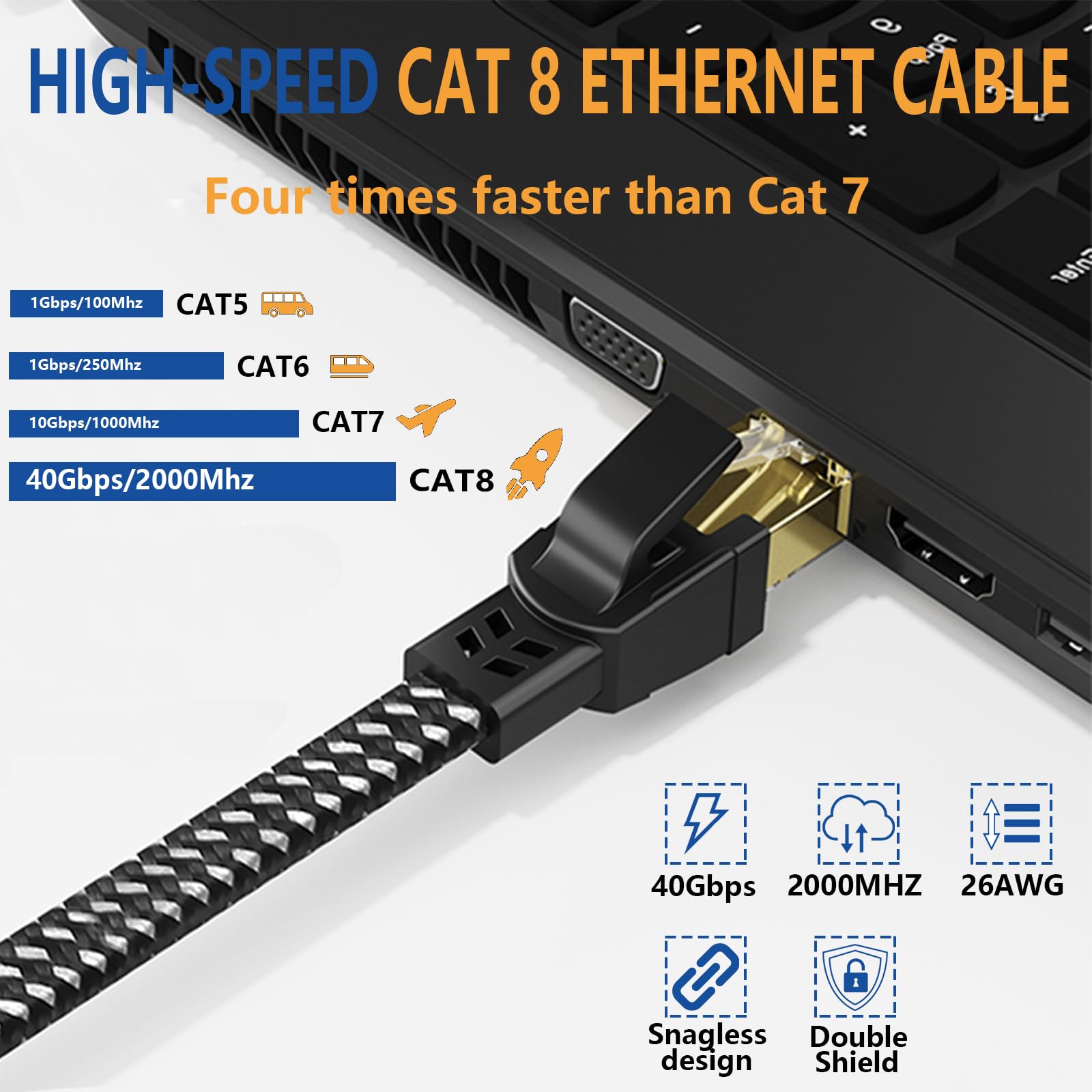 HIGH-SPEED CAT 8 ETHERNET CABLE

Four times faster than Cat 7

1Gbps/100Mhz CAT5

1Gbps/250Mhz CAT6

10Gbps/1000Mhz CAT7

40Gbps/2000Mhz CAT8

40Gbps 2000MHZ 26AWG

Snagless design Double Shield