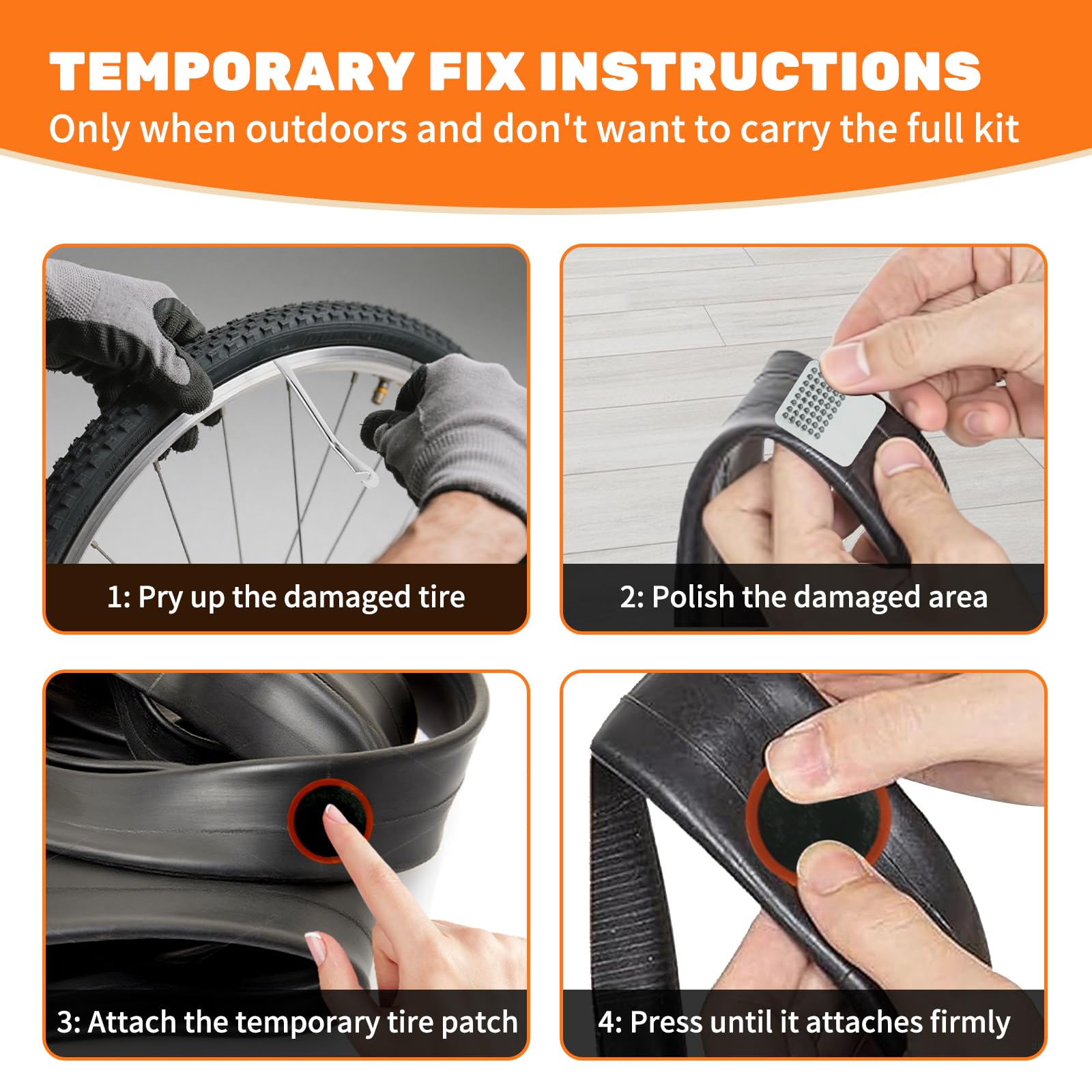 TEMPORARY FIX INSTRUCTIONS
Only when outdoors and don't want to carry the full kit

1: Pry up the damaged tire

2: Polish the damaged area

3: Attach the temporary tire patch

4: Press until it attaches firmly