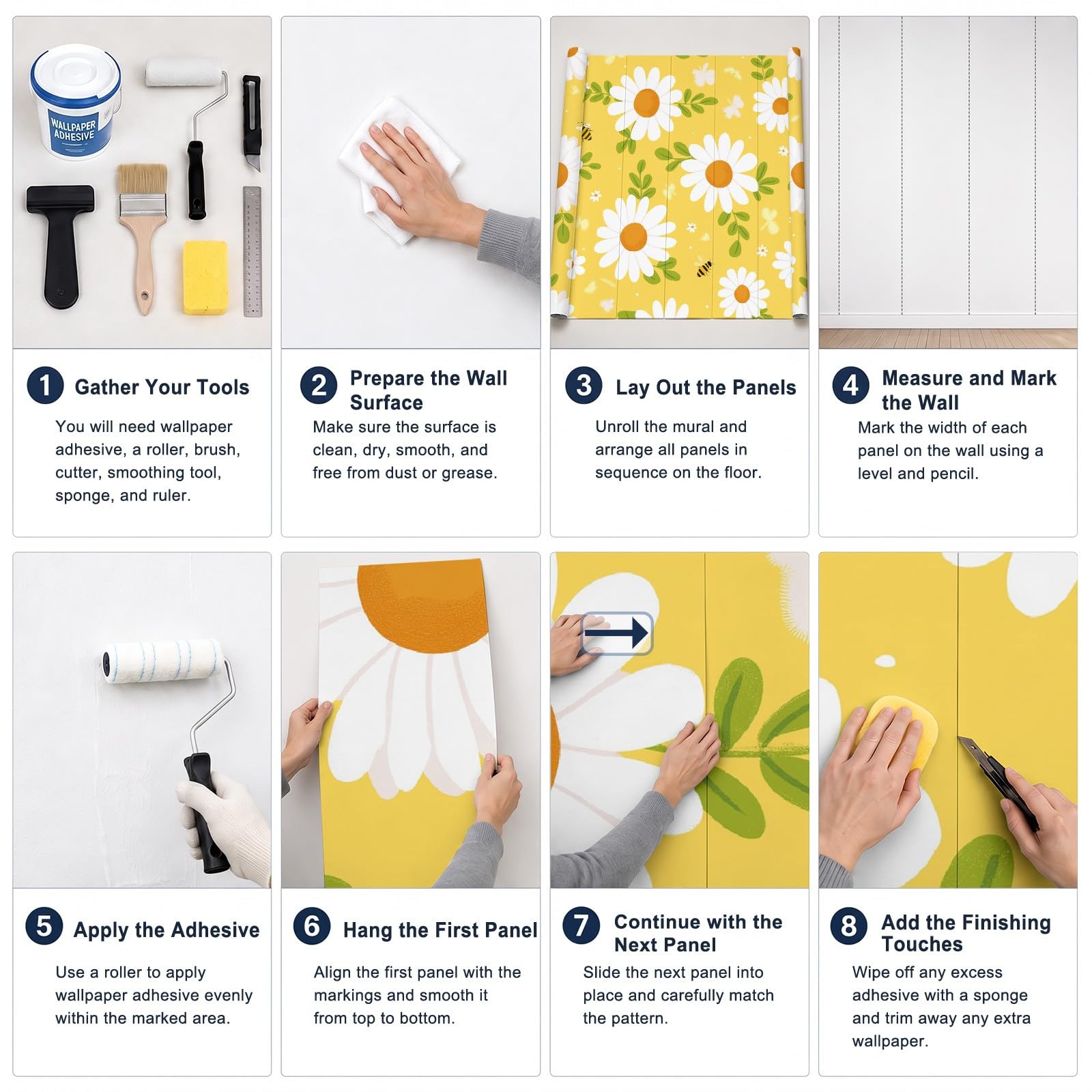 WALLPAPER ADHESIVE

1 Gather Your Tools
You will need wallpaper adhesive, a roller, brush, cutter, smoothing tool, sponge, and ruler.

2 Prepare the Wall Surface
Make sure the surface is clean, dry, smooth, and free from dust or grease.

3 Lay Out the Panels
Unroll the mural and arrange all panels in sequence on the floor.

4 Measure and Mark the Wall
Mark the width of each panel on the wall using a level and pencil.

5 Apply the Adhesive
Use a roller to apply wallpaper adhesive evenly within the marked area.

6 Hang the First Panel
Align the first panel with the markings and smooth it from top to bottom.

7 Continue with the Next Panel
Slide the next panel into place and carefully match the pattern.

8 Add the Finishing Touches
Wipe off any excess adhesive with a sponge and trim away any extra wallpaper.