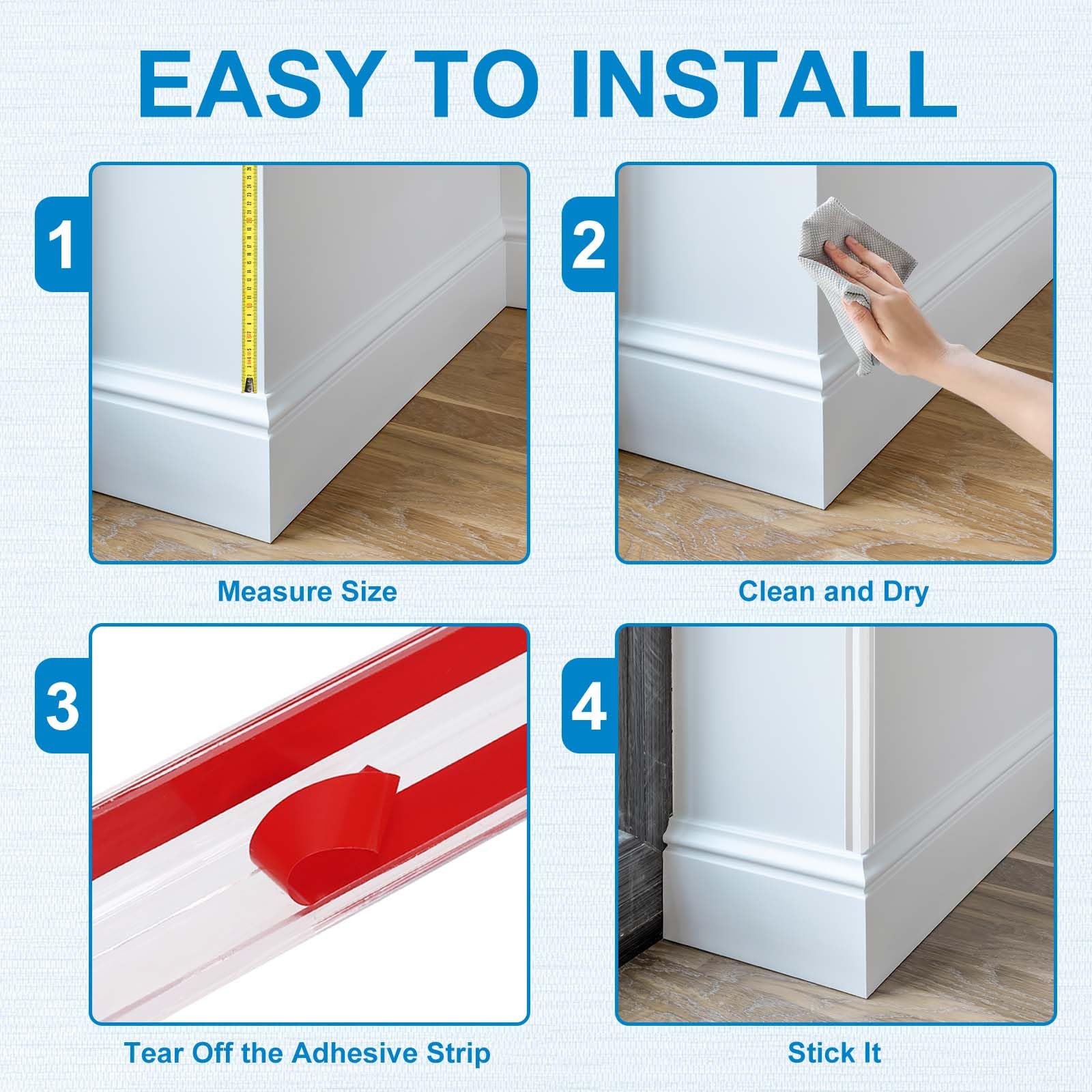 EASY TO INSTALL

1

Measure Size

2

Clean and Dry

3

Tear Off the Adhesive Strip

4

Stick It